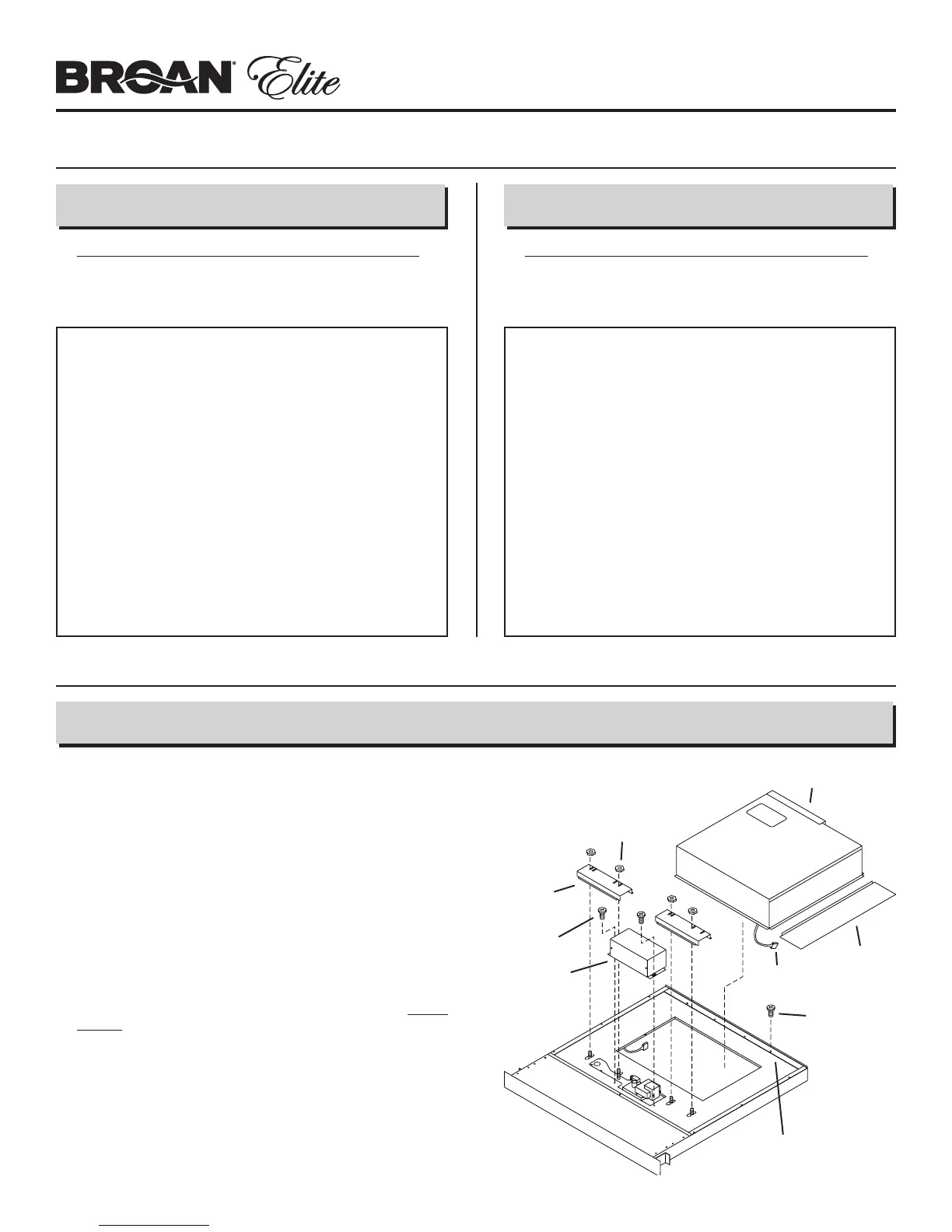 BROAN® Elite