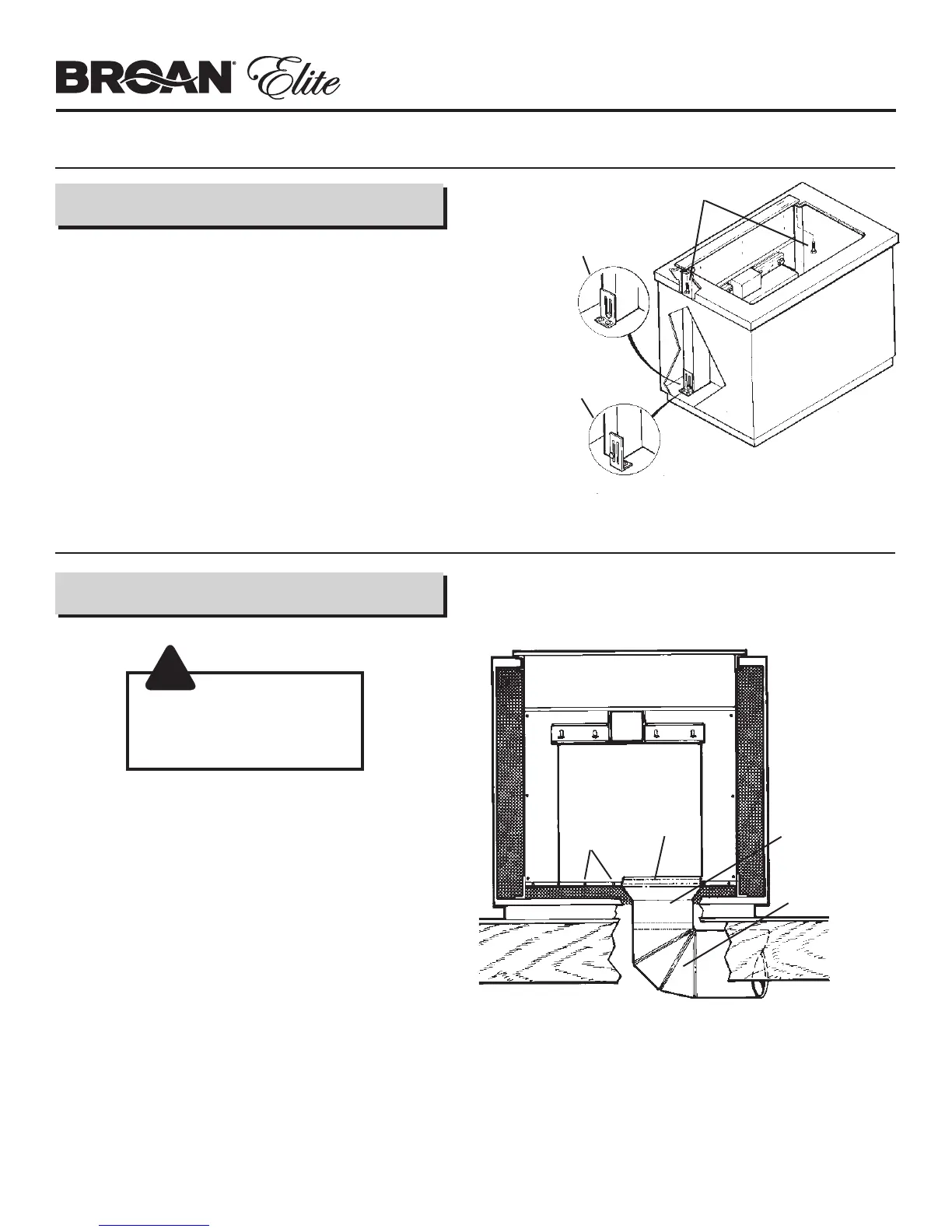 BROAN® Elite