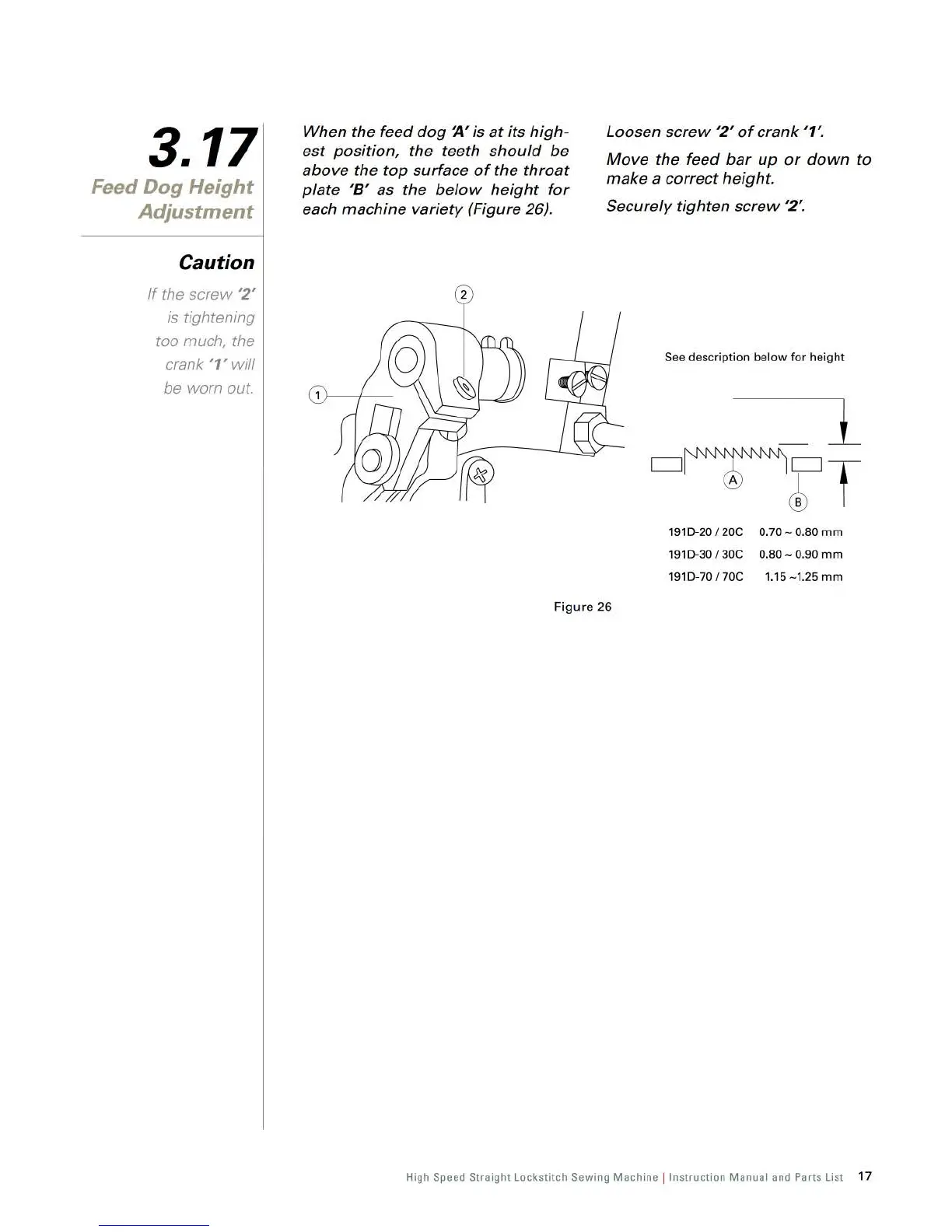 3.17
Feed Dog Height Adjustment

Caution

If the screw '2' is tightening too much, the crank '1' will be worn out.

When the feed dog 'A' is at its highest position, the teeth should be above the top surface of the throat plate 'B' as the below height for each machine variety (Figure 26).

Loosen screw '2' of crank '1'.

Move the feed bar up or down to make a correct height.

Securely tighten screw '2'.

2

1

See description below for height

A

B

191D-20 / 20C 0.70 ~ 0.80 mm
191D-30 / 30C 0.80 ~ 0.90 mm
191D-70 / 70C 1.15 ~1.25 mm

Figure 26

High Speed Straight Lockstitch Sewing Machine | Instruction Manual and Parts List 17