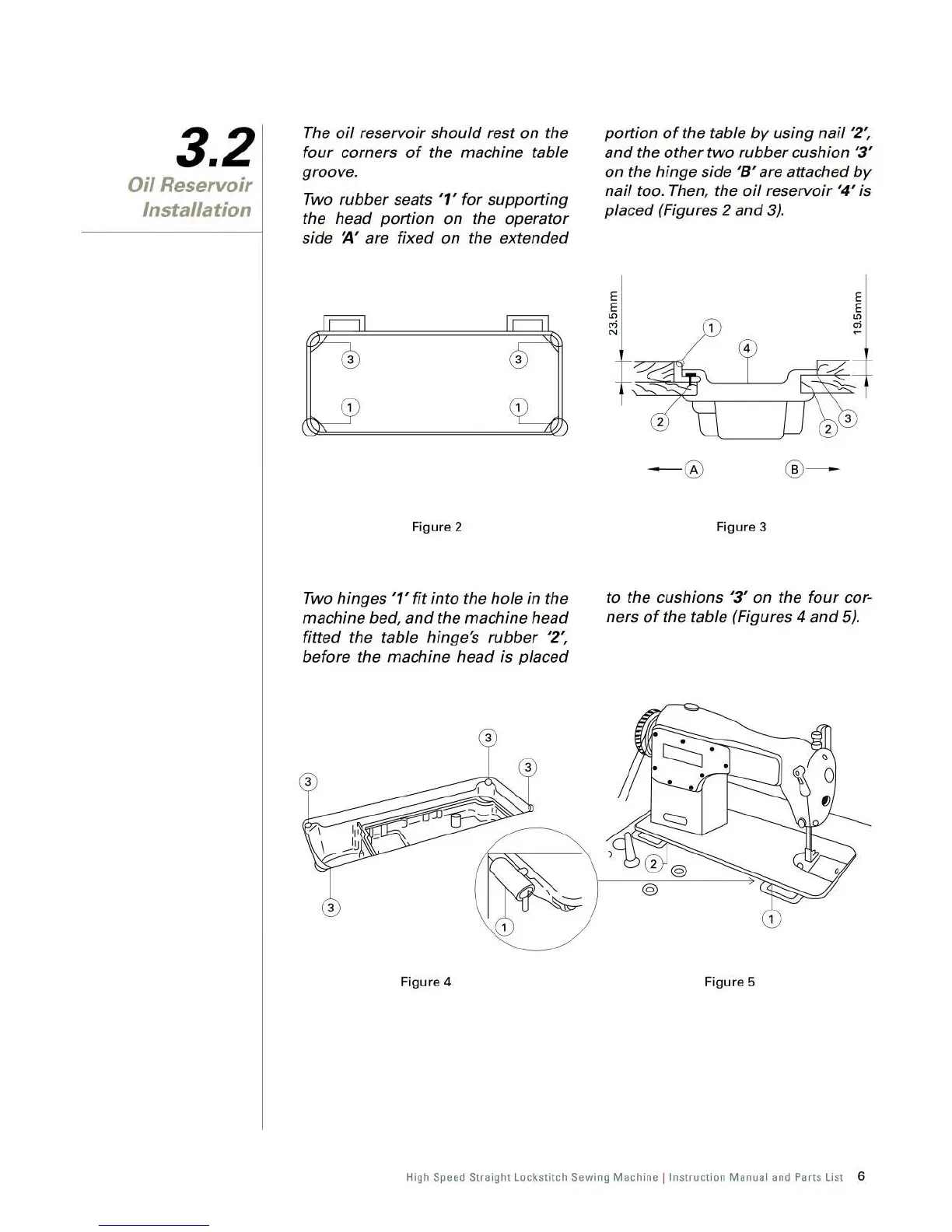 3.2
Oil Reservoir Installation

The oil reservoir should rest on the four corners of the machine table groove.

Two rubber seats '1' for supporting the head portion on the operator side 'A' are fixed on the extended portion of the table by using nail '2', and the other two rubber cushion '3' on the hinge side 'B' are attached by nail too. Then, the oil reservoir '4' is placed (Figures 2 and 3).

3
3
1
1

Figure 2

23.5mm
19.5mm
1
4
2
2
3
A
B

Figure 3

Two hinges '1' fit into the hole in the machine bed, and the machine head fitted the table hinge's rubber '2', before the machine head is placed to the cushions '3' on the four corners of the table (Figures 4 and 5).

3
3
3
3
1

Figure 4

2
1

Figure 5

High Speed Straight Lockstitch Sewing Machine | Instruction Manual and Parts List 6