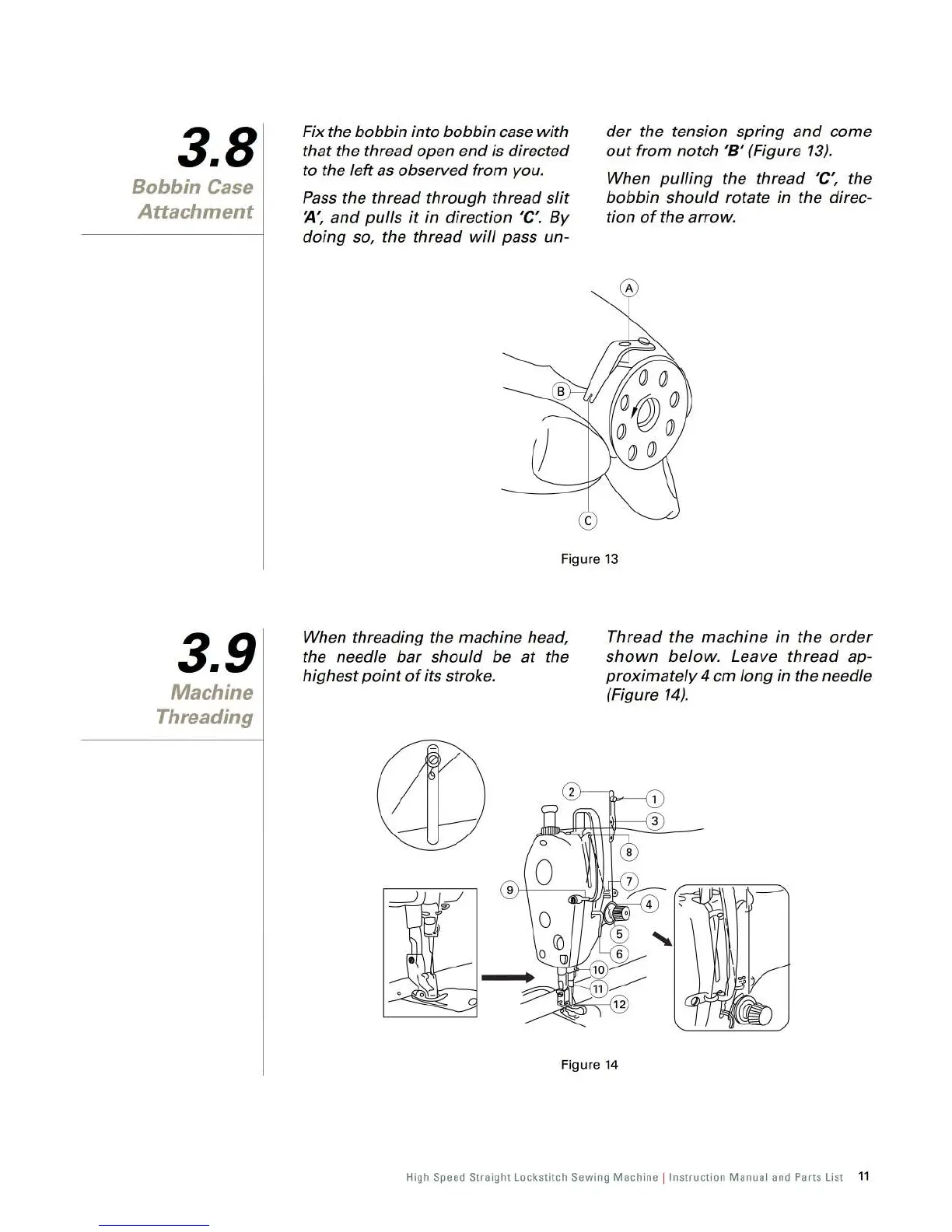 3.8
Bobbin Case Attachment

Fix the bobbin into bobbin case with that the thread open end is directed to the left as observed from you.

Pass the thread through thread slit 'A', and pulls it in direction 'C'. By doing so, the thread will pass under the tension spring and come out from notch 'B' (Figure 13).

When pulling the thread 'C', the bobbin should rotate in the direction of the arrow.

A

B

C

Figure 13

3.9
Machine Threading

When threading the machine head, the needle bar should be at the highest point of its stroke.

Thread the machine in the order shown below. Leave thread approximately 4 cm long in the needle (Figure 14).

2
1
3
8
7
9
4
5
6
10
11
12

Figure 14

High Speed Straight Lockstitch Sewing Machine | Instruction Manual and Parts List 11