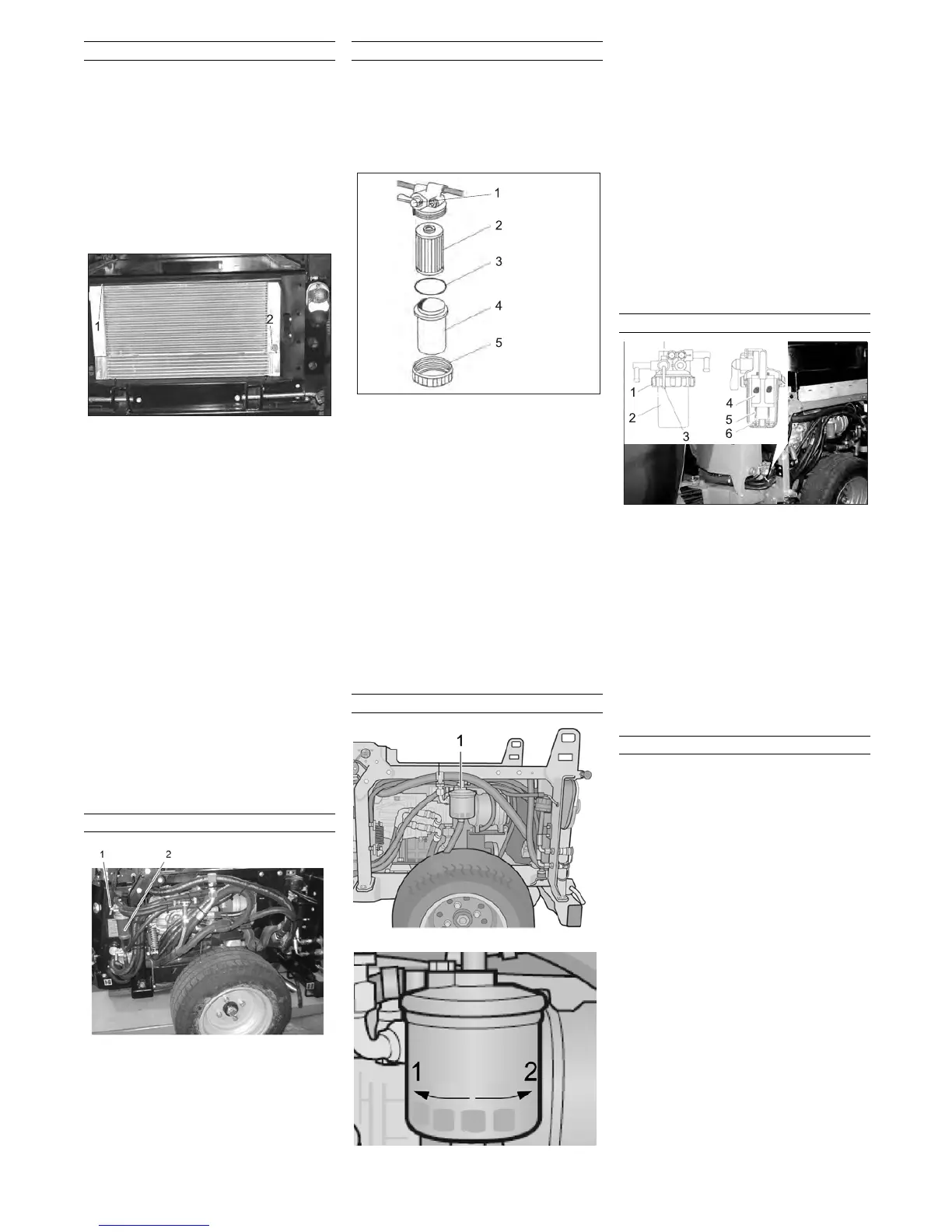 1
2

1
2
3
4
5

1
2
3
4
5
6

1 2

1

1 2