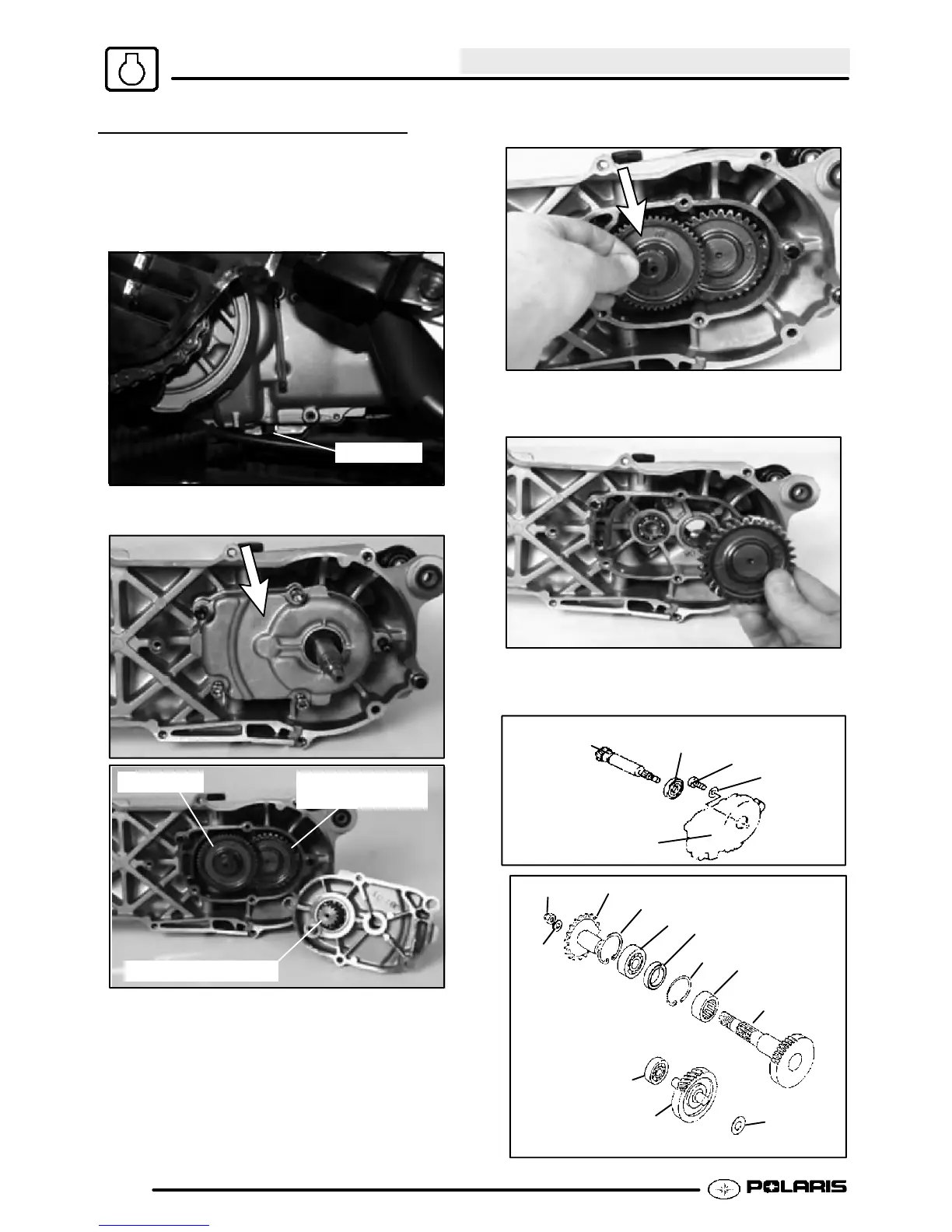 POLARIS