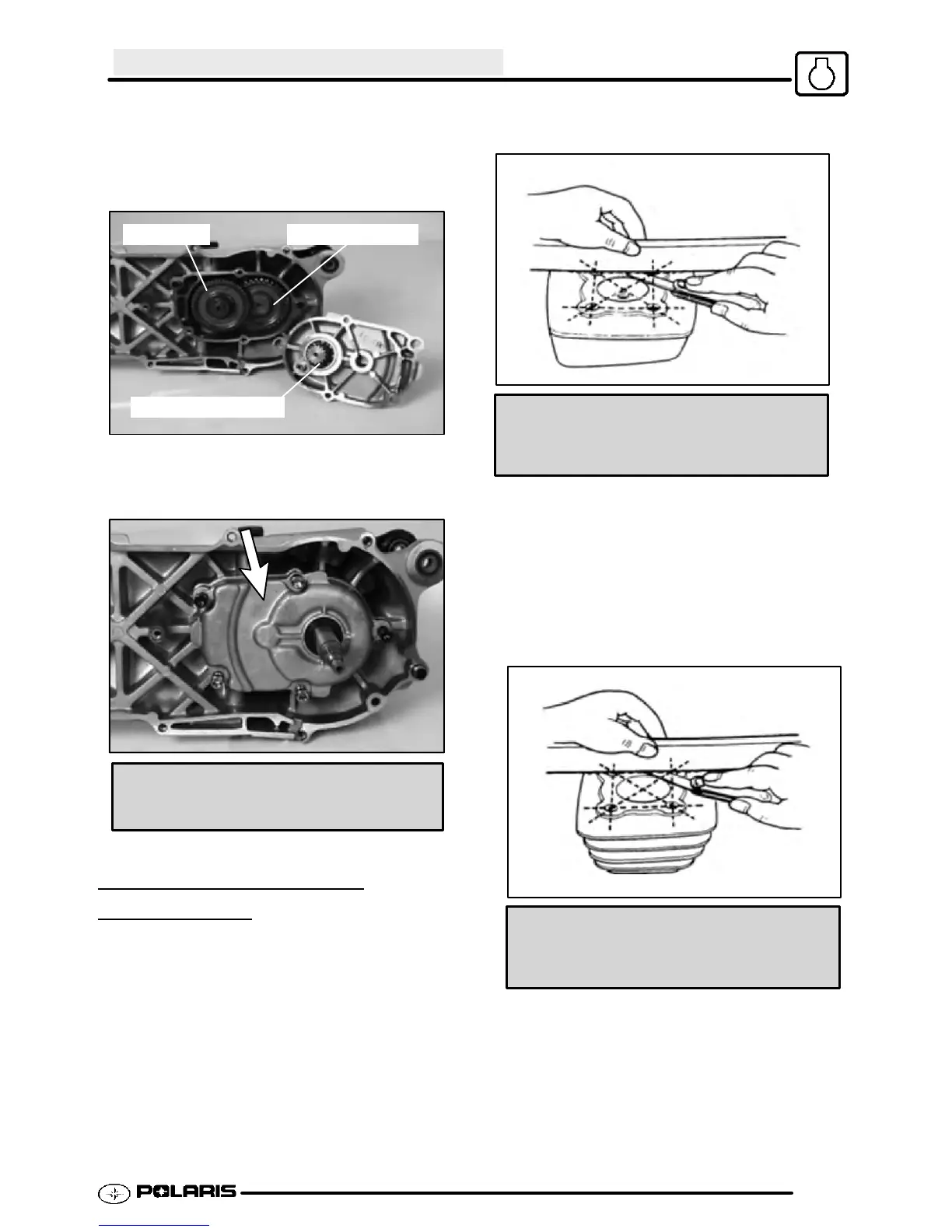 POLARIS