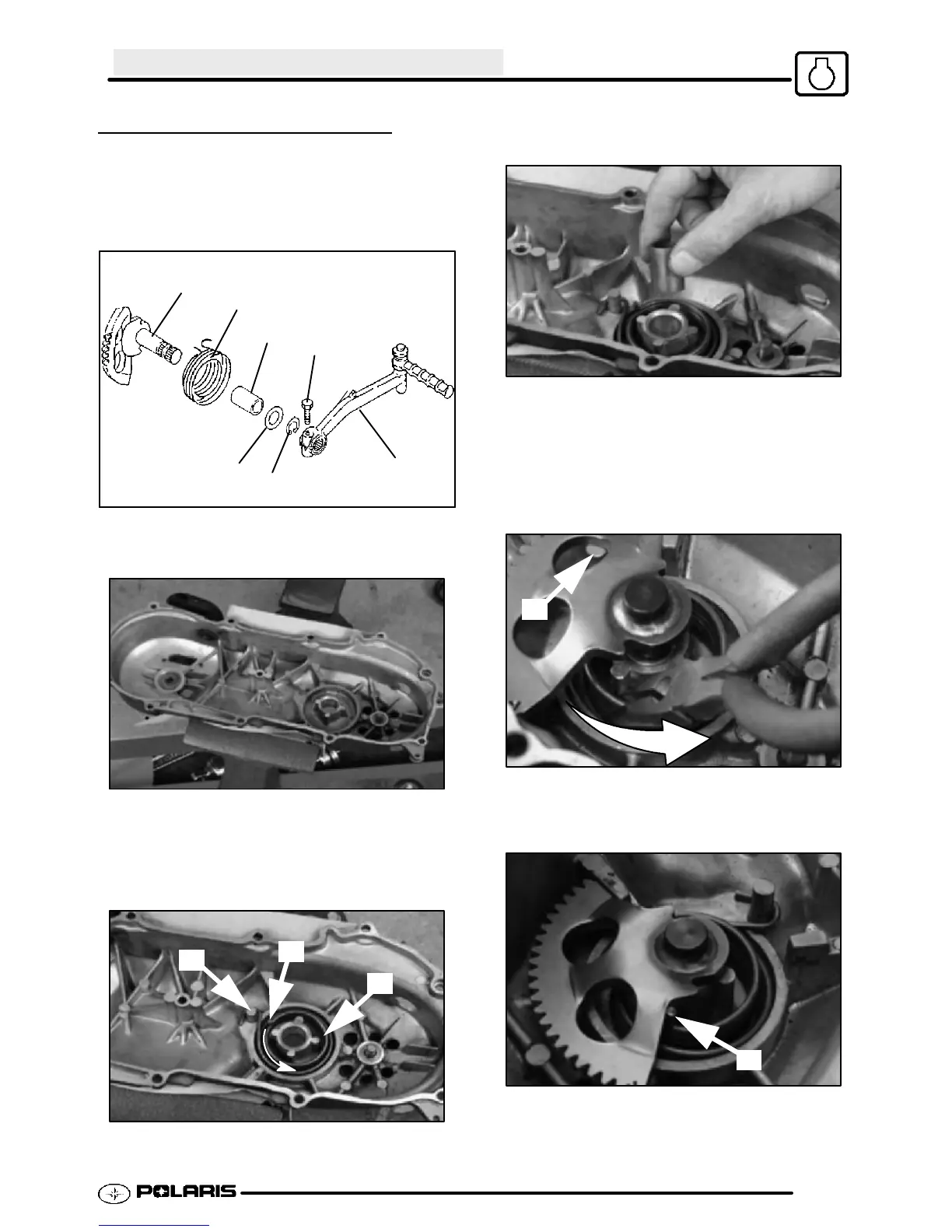 POLARIS