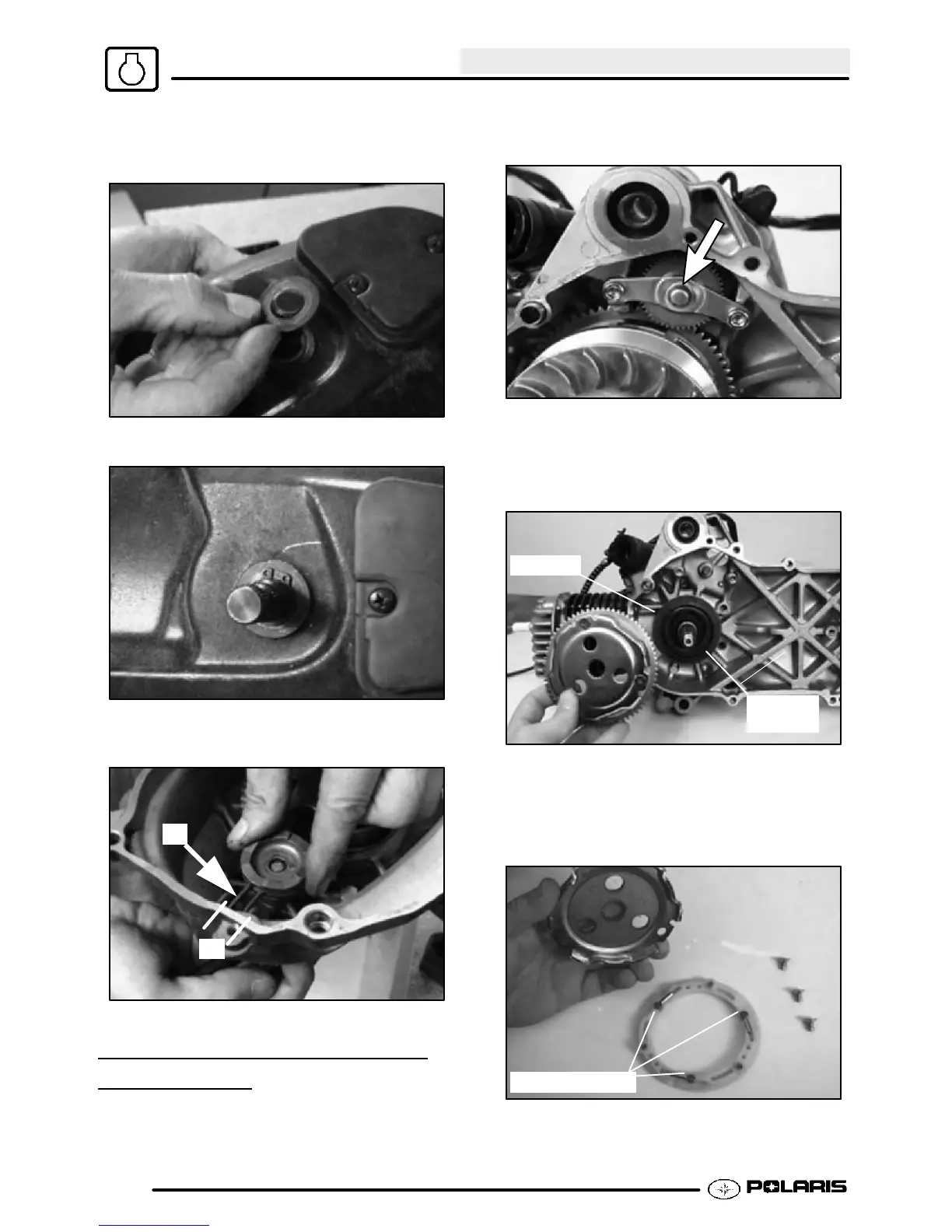 POLARIS