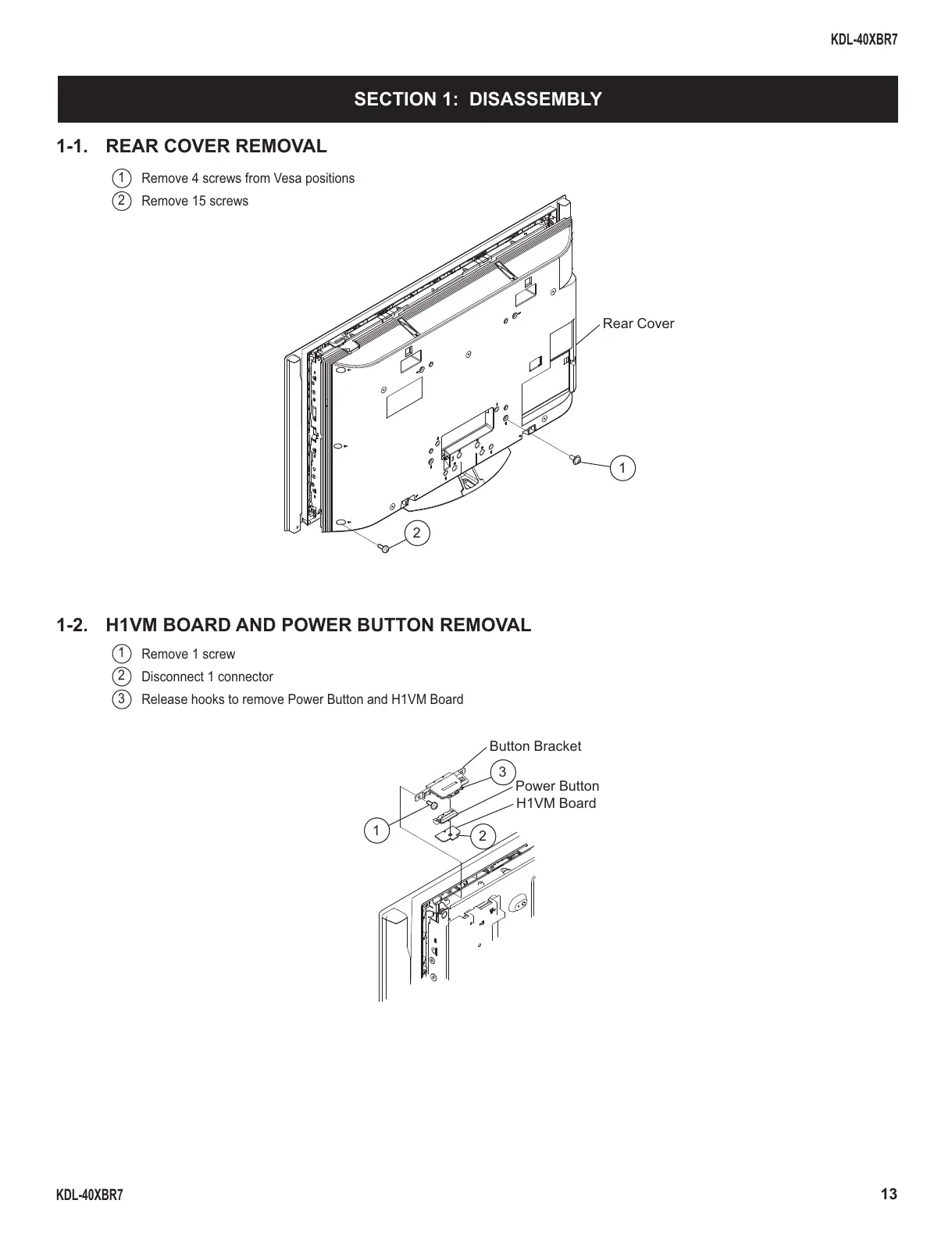 KDL-40XBR7

SECTION 1: DISASSEMBLY

1-1. REAR COVER REMOVAL

1 Remove 4 screws from Vesa positions
2 Remove 15 screws

Rear Cover

1

2

1-2. H1VM BOARD AND POWER BUTTON REMOVAL

1 Remove 1 screw
2 Disconnect 1 connector
3 Release hooks to remove Power Button and H1VM Board

Button Bracket

3

Power Button

H1VM Board

1

2

KDL-40XBR7

13