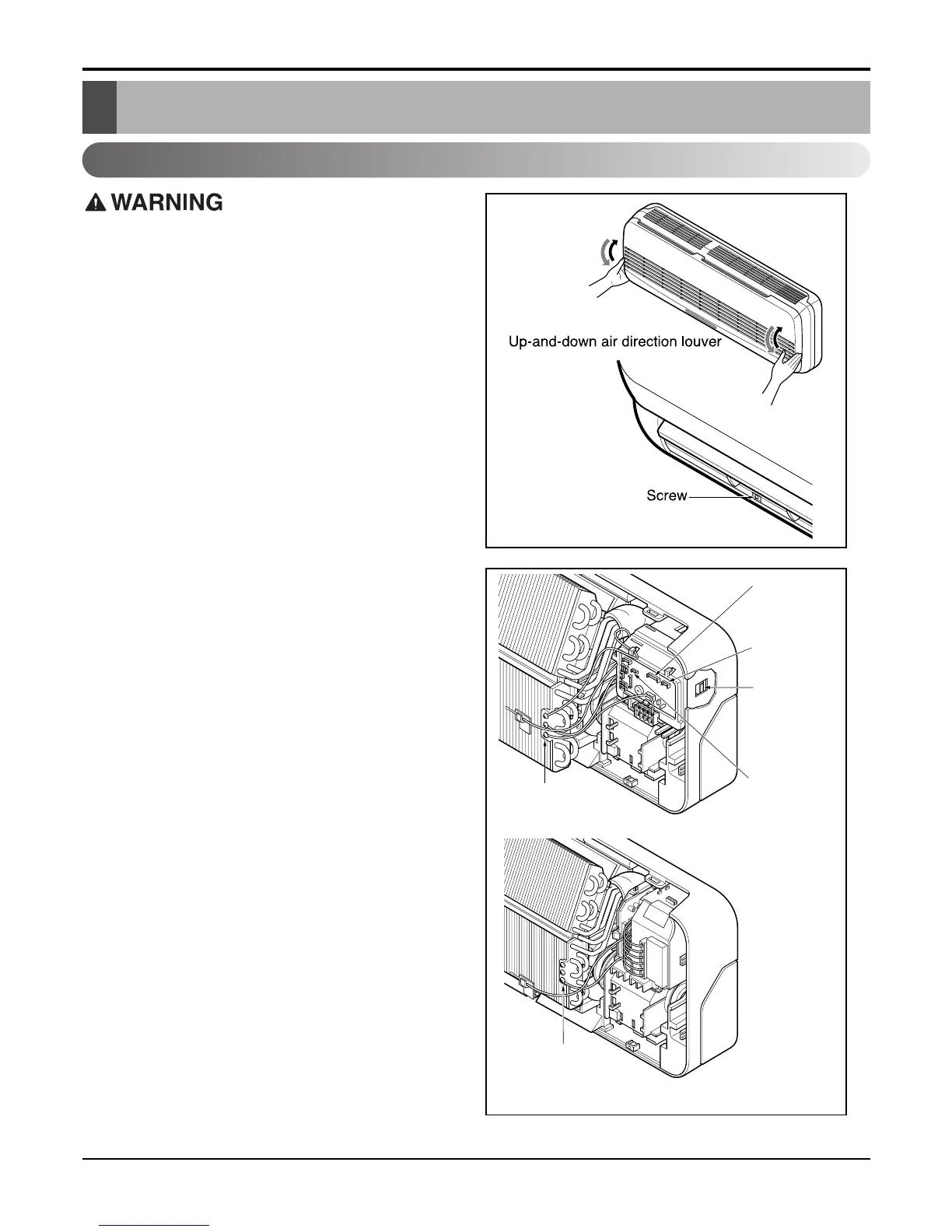 WARNING

Up-and-down air direction louver

Screw