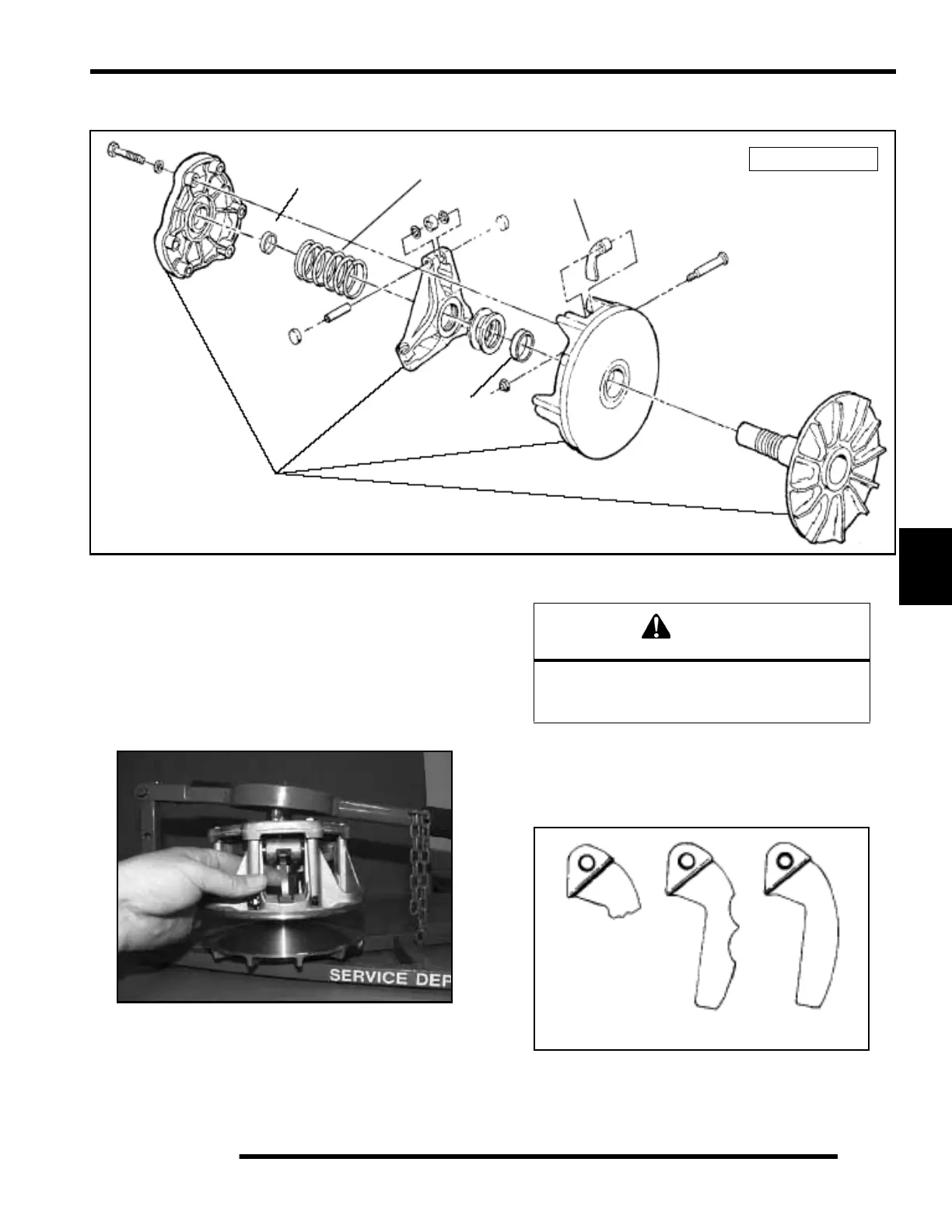 SERVICE DEP