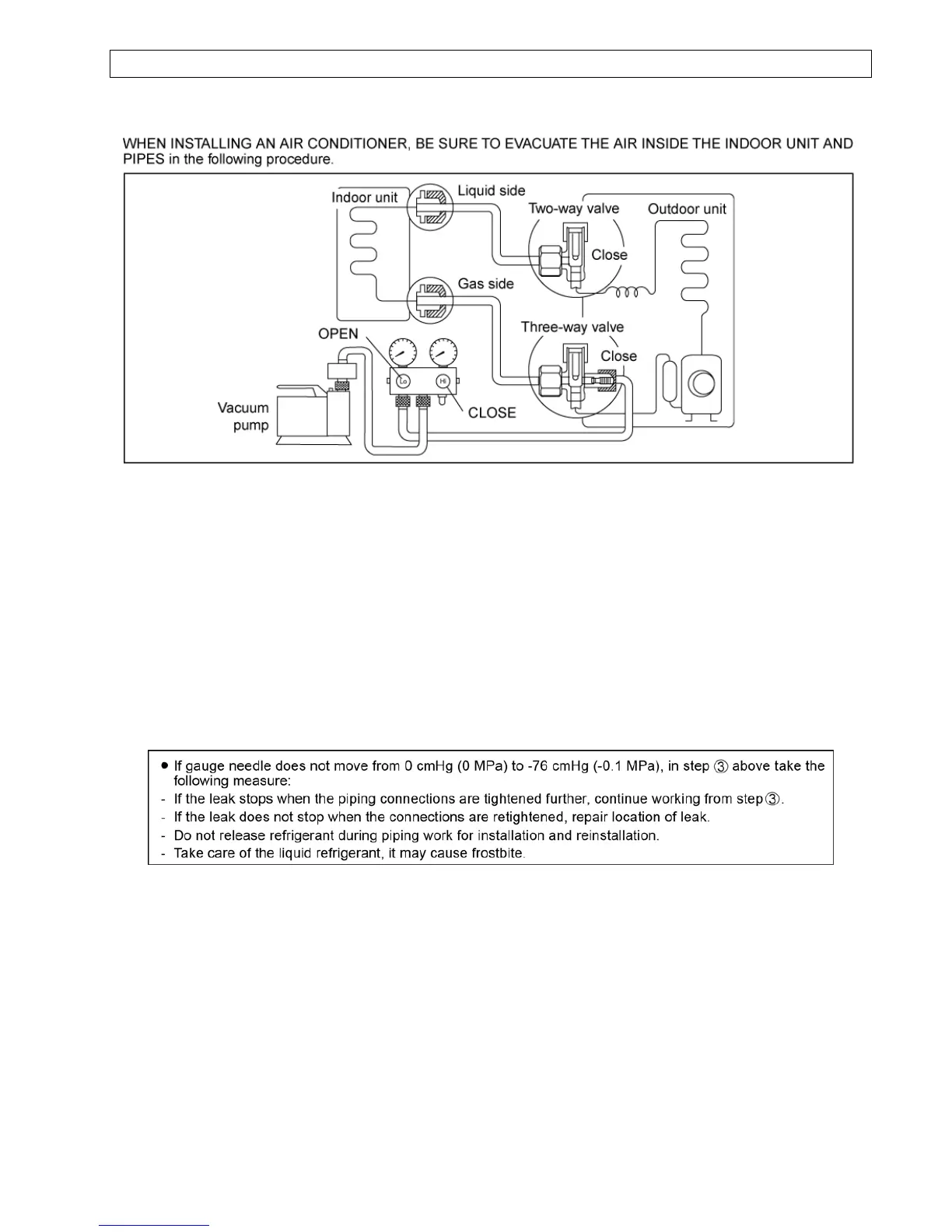 WHEN INSTALLING AN AIR CONDITIONER, BE SURE TO EVACUATE THE AIR INSIDE THE INDOOR UNIT AND PIPES in the following procedure.

Indoor unit
Liquid side
Two-way valve
Outdoor unit
Close
Gas side
Three-way valve
OPEN
Close
Lo
Hi
Vacuum pump
CLOSE

● If gauge needle does not move from 0 cmHg (0 MPa) to -76 cmHg (-0.1 MPa), in step ③ above take the following measure:
- If the leak stops when the piping connections are tightened further, continue working from step③.
- If the leak does not stop when the connections are retightened, repair location of leak.
- Do not release refrigerant during piping work for installation and reinstallation.
- Take care of the liquid refrigerant, it may cause frostbite.