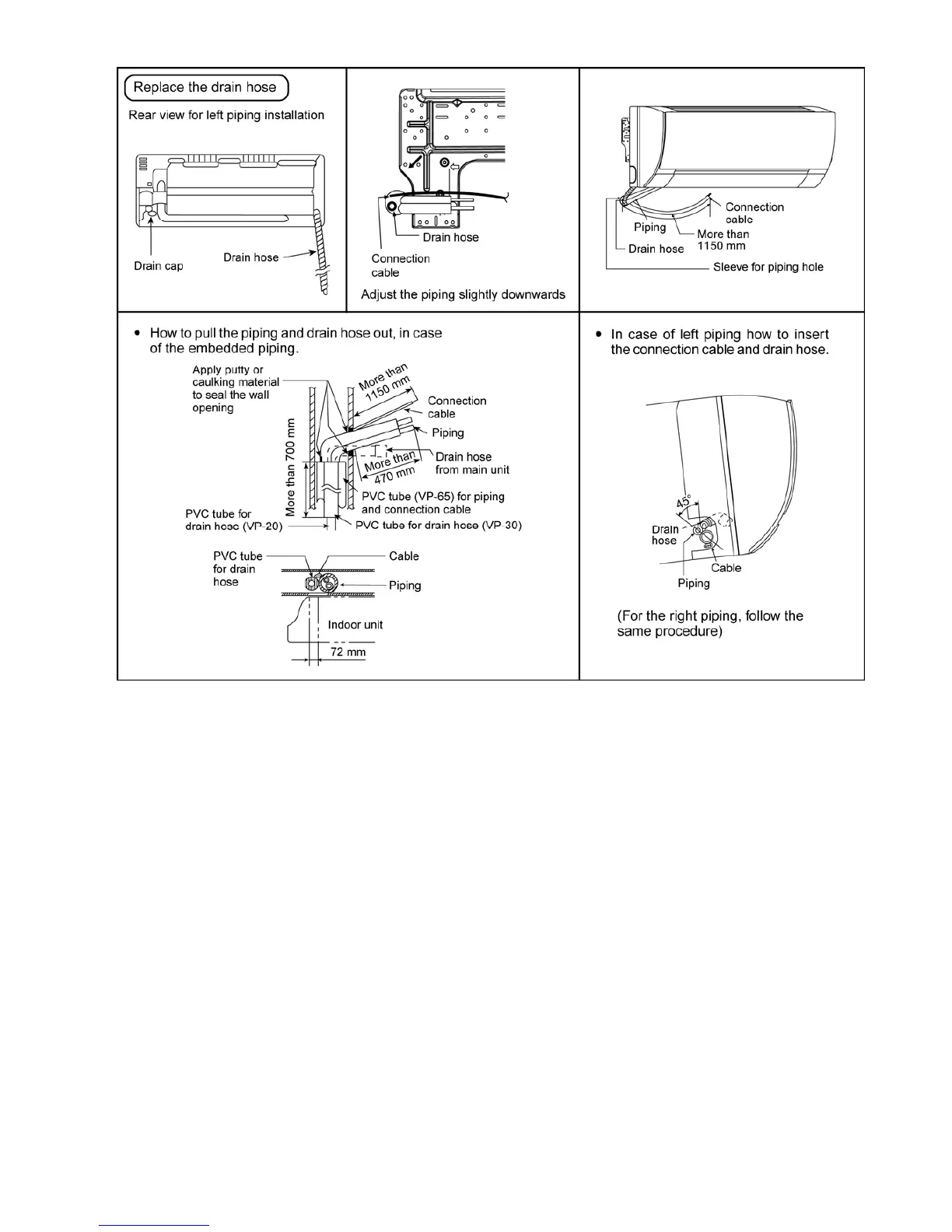 Replace the drain hose

Rear view for left piping installation

Drain cap

Drain hose

Drain hose

Connection cable

Adjust the piping slightly downwards

Connection cable

Piping

More than 1150 mm

Drain hose

Sleeve for piping hole

• How to pull the piping and drain hose out, in case of the embedded piping.

Apply putty or caulking material to seal the wall opening

More than 1150 mm

Connection cable

Piping

More than 700 mm

More than 470 mm

Drain hose from main unit

PVC tube (VP-65) for piping and connection cable

PVC tube for drain hose (VP-20)

PVC tube for drain hose (VP-30)

PVC tube for drain hose

Cable

Piping

Indoor unit

72 mm

• In case of left piping how to insert the connection cable and drain hose.

45°

Drain hose

Cable

Piping

(For the right piping, follow the same procedure)