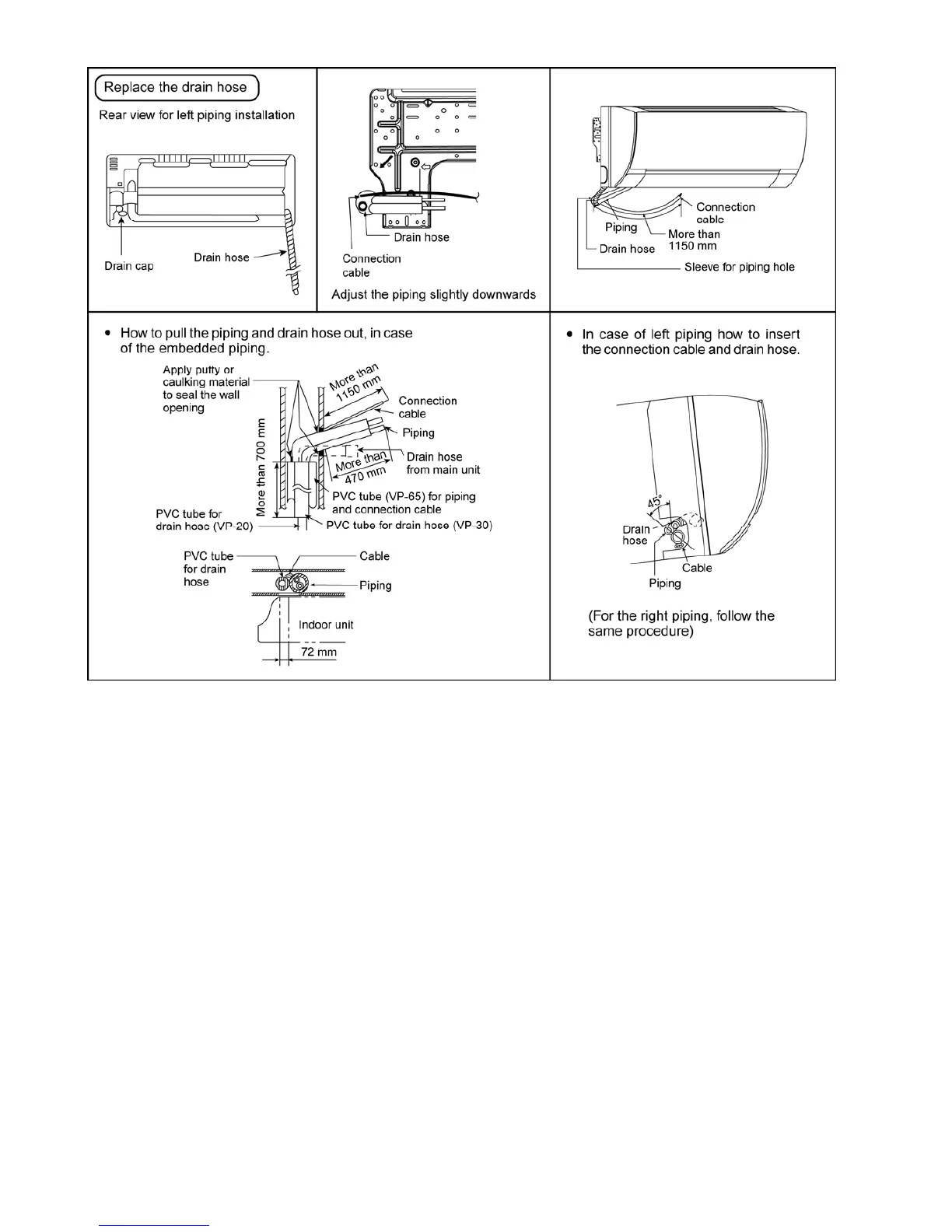 Replace the drain hose

Rear view for left piping installation

Drain cap

Drain hose

Drain hose

Connection cable

Adjust the piping slightly downwards

Connection cable

Piping

More than 1150 mm

Drain hose

Sleeve for piping hole

• How to pull the piping and drain hose out, in case of the embedded piping.

Apply putty or caulking material to seal the wall opening

More than 1150 mm

Connection cable

Piping

More than 700 mm

More than 470 mm

Drain hose from main unit

PVC tube (VP-65) for piping and connection cable

PVC tube for drain hose (VP-20)

PVC tube for drain hose (VP-30)

PVC tube for drain hose

Cable

Piping

Indoor unit

72 mm

• In case of left piping how to insert the connection cable and drain hose.

45°

Drain hose

Cable

Piping

(For the right piping, follow the same procedure)