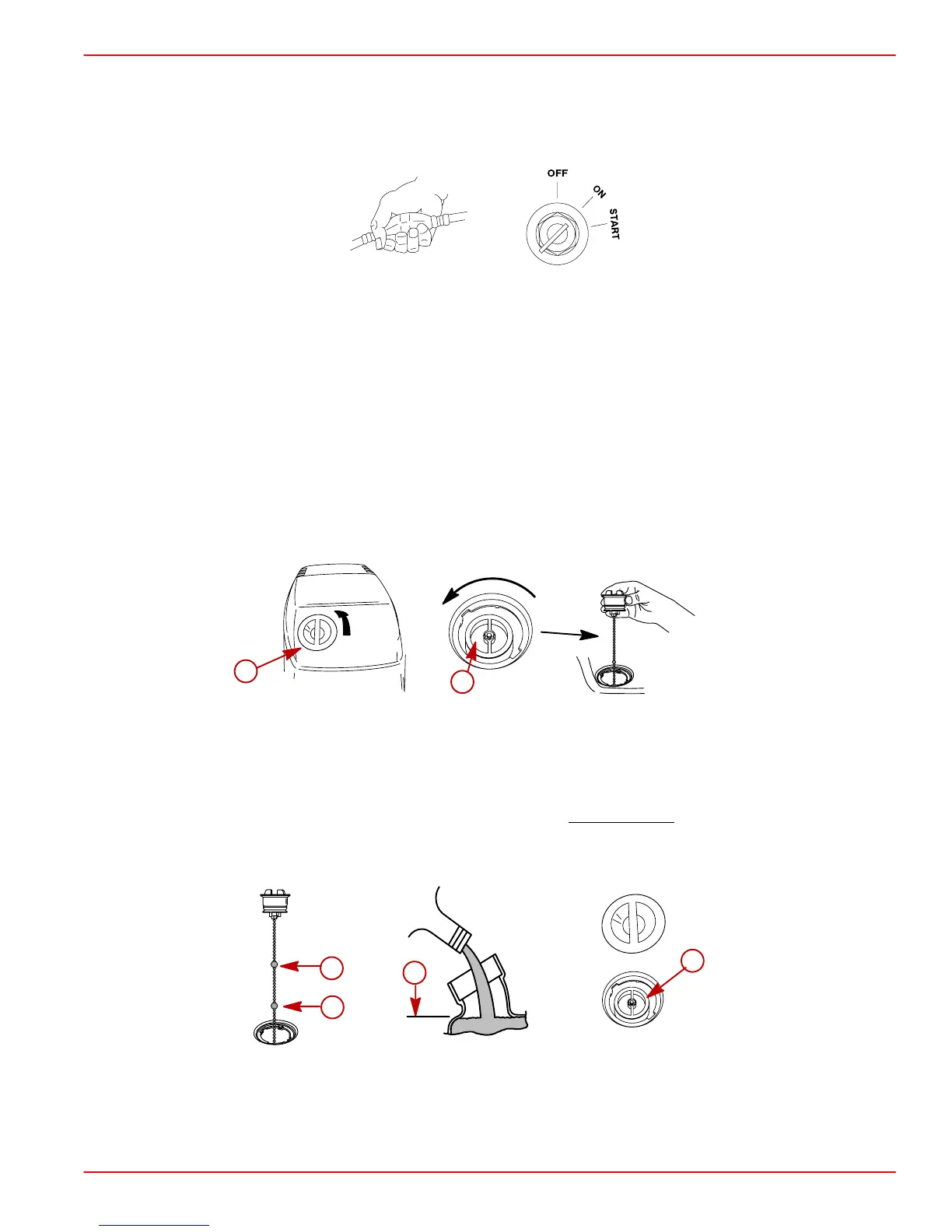 OFF
ON
START