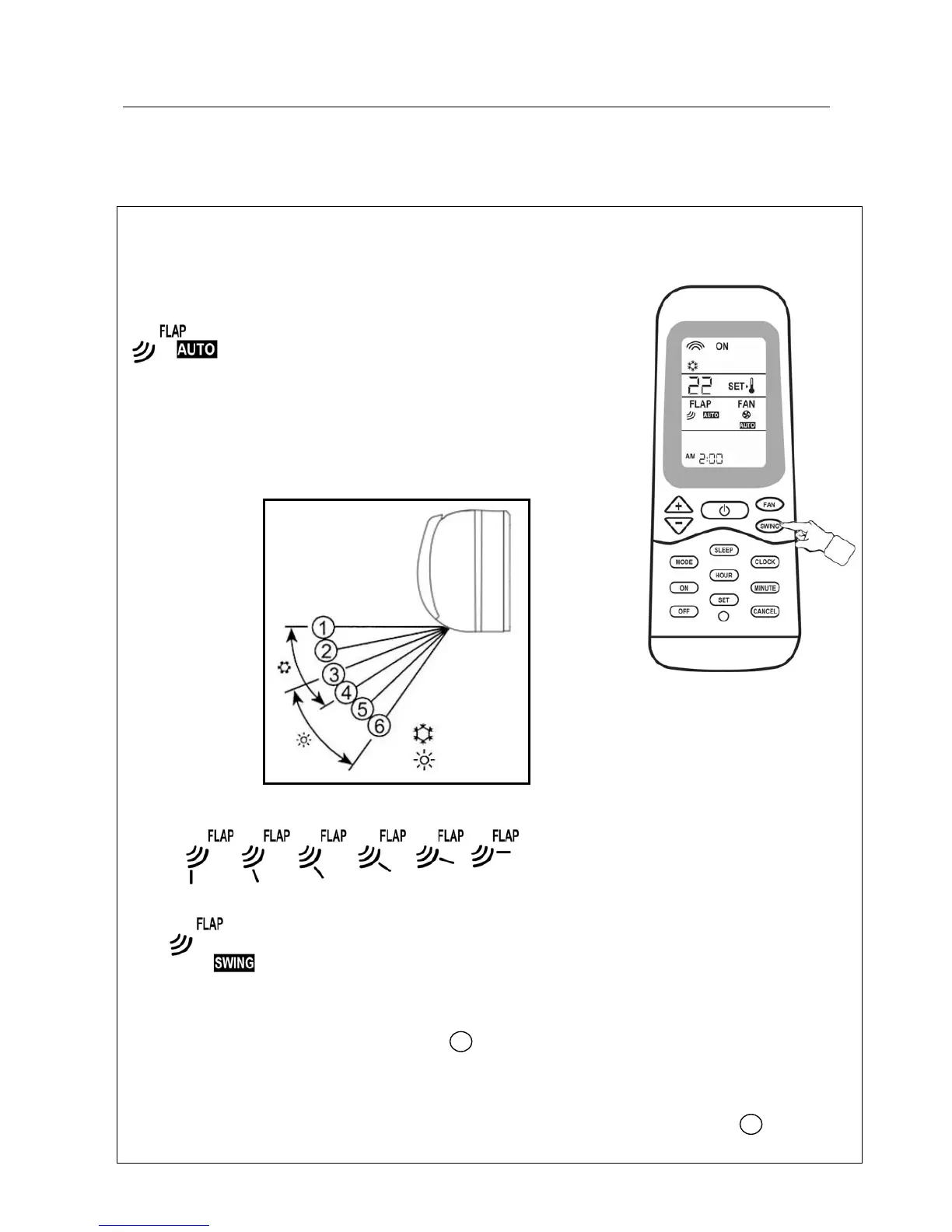 FLAP
AUTO

ON
22 SET
FLAP FAN
AUTO
AUTO
AM 2:00

FAN
SWING
SLEEP
MODE CLOCK
HOUR
ON MINUTE
SET
OFF CANCEL

1
2
3
4
5
6

FLAP FLAP FLAP FLAP FLAP FLAP

FLAP
SWING