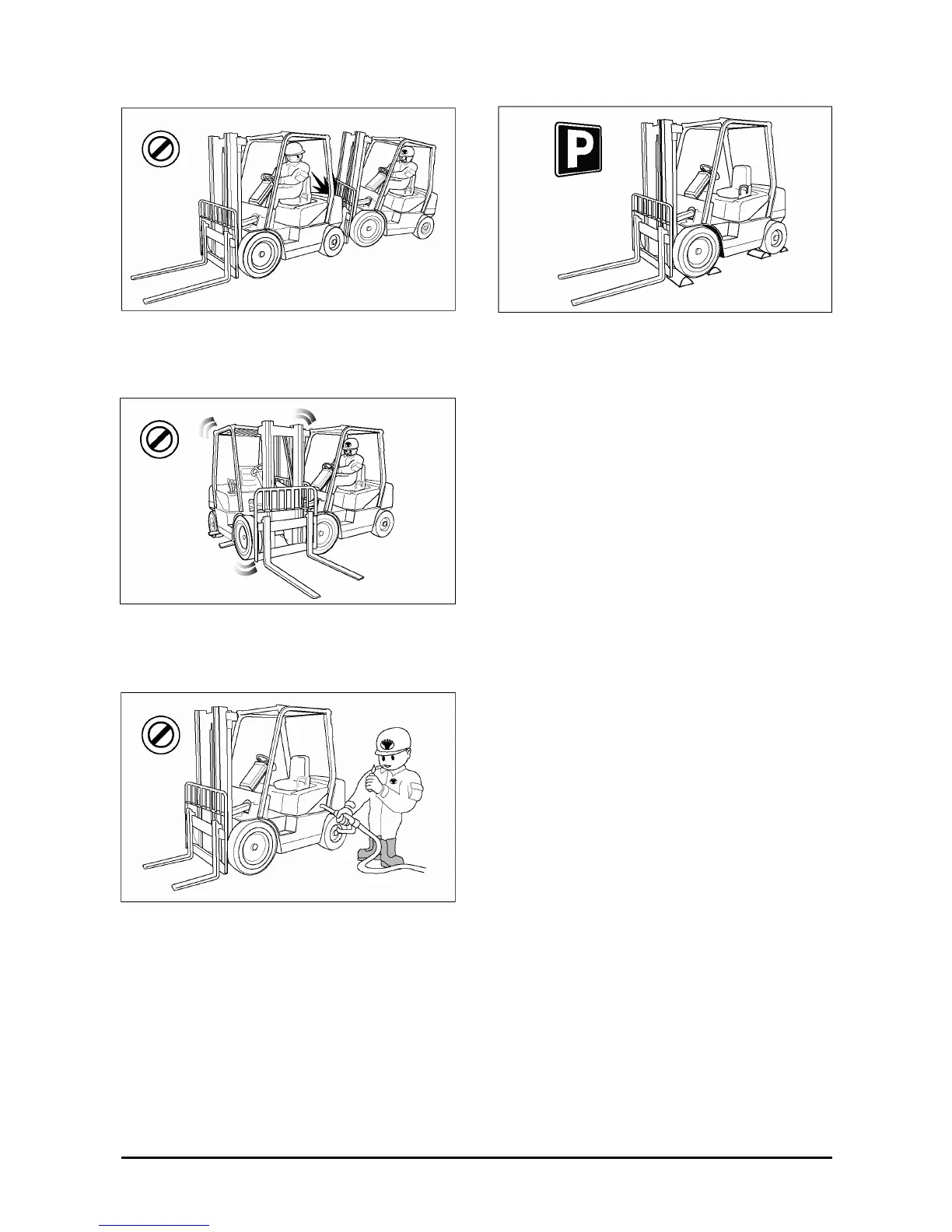 P