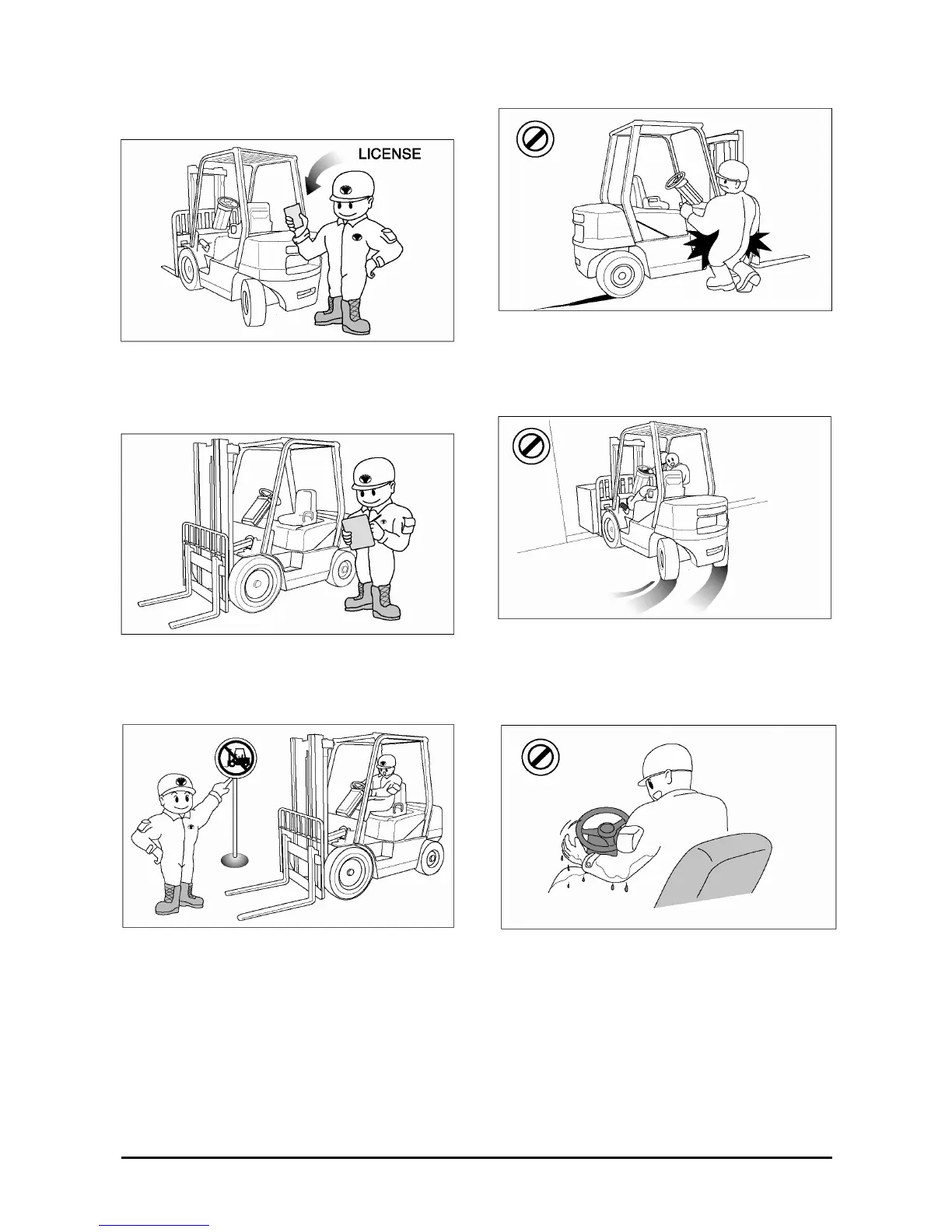 LICENSE