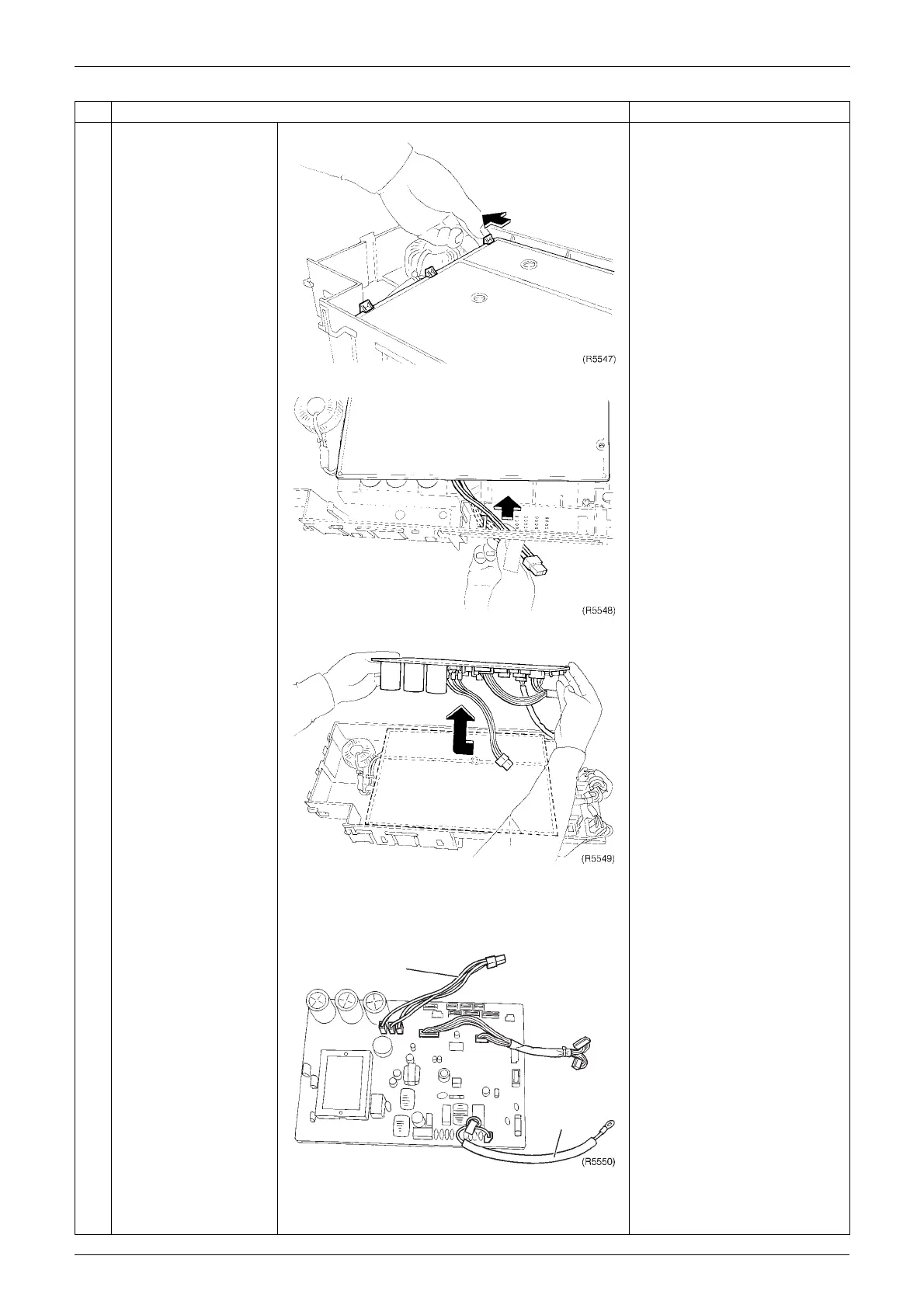 (R5547)

(R5548)

(R5549)

(R5550)