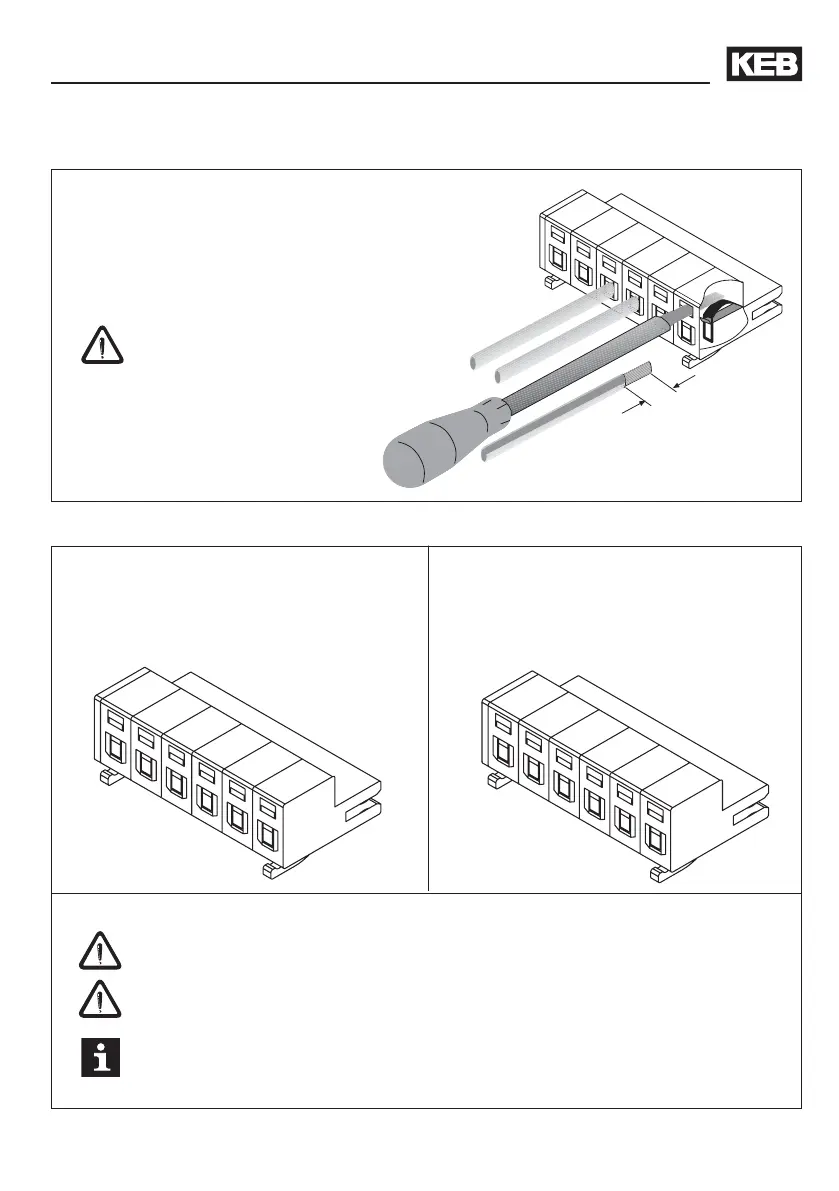 KEB