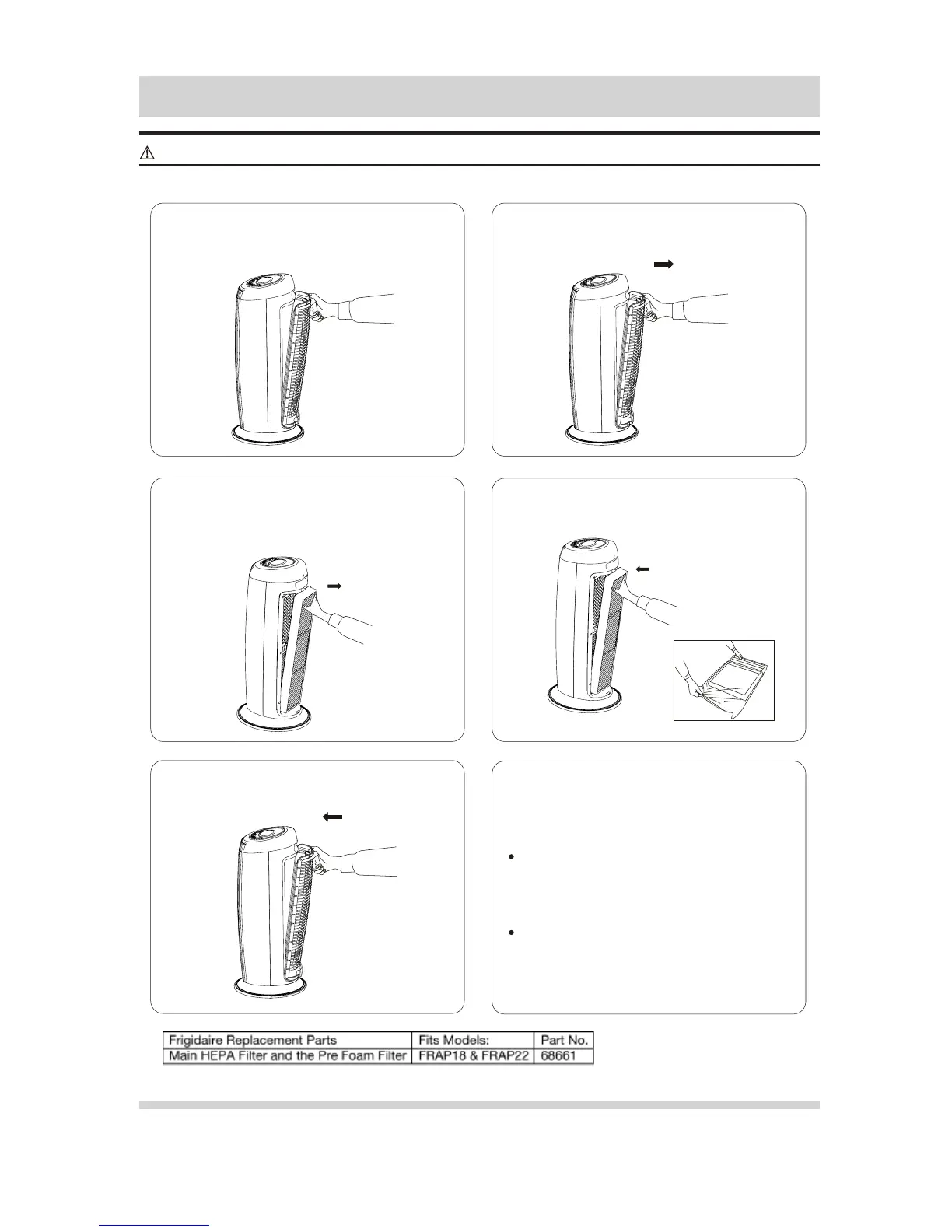 | Frigidaire Replacement Parts | Fits Models: | Part No. |
|---|---|---|
| Main HEPA Filter and the Pre Foam Filter | FRAP18 & FRAP22 | 68661 |