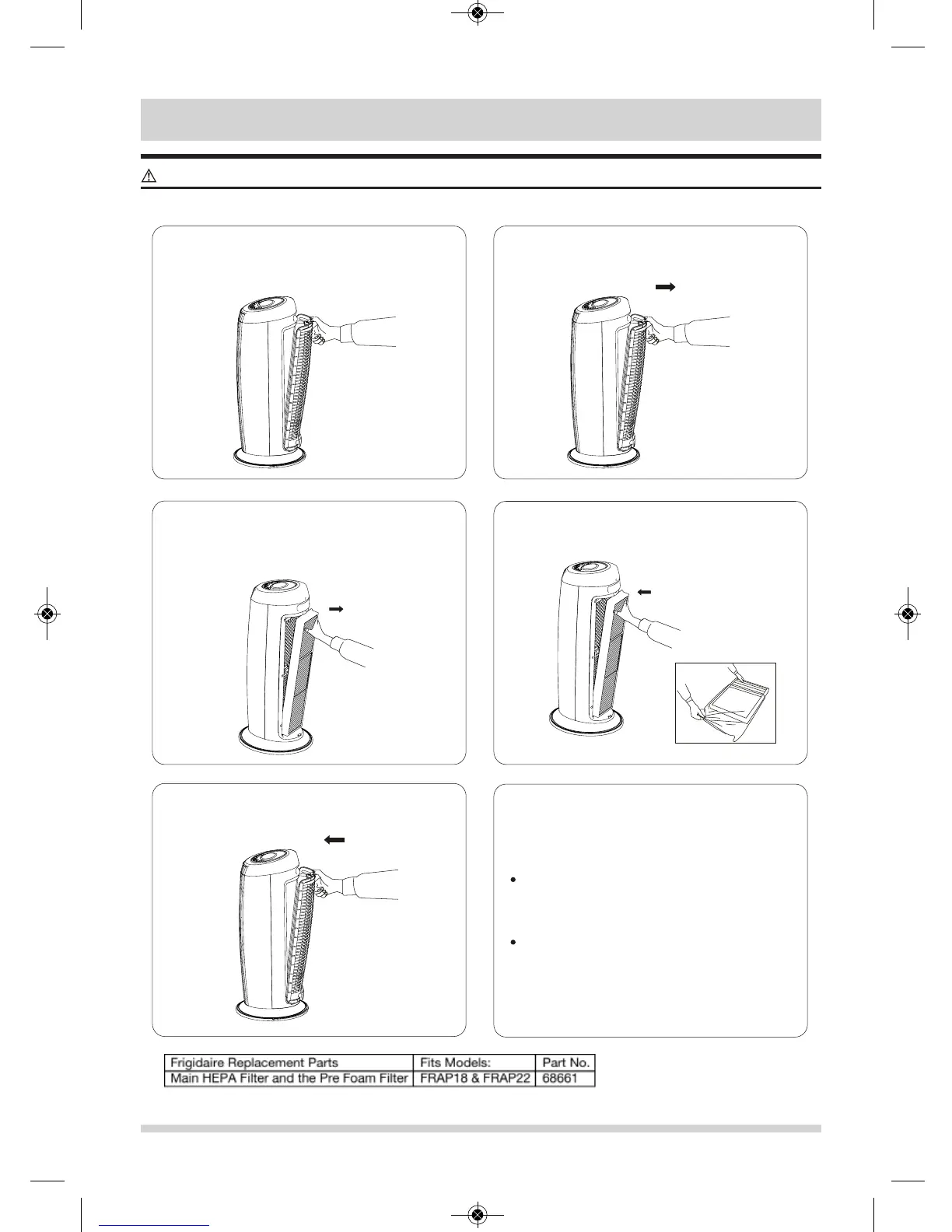 | Frigidaire Replacement Parts | Fits Models: | Part No. |
|---|---|---|
| Main HEPA Filter and the Pre Foam Filter | FRAP18 & FRAP22 | 68661 |