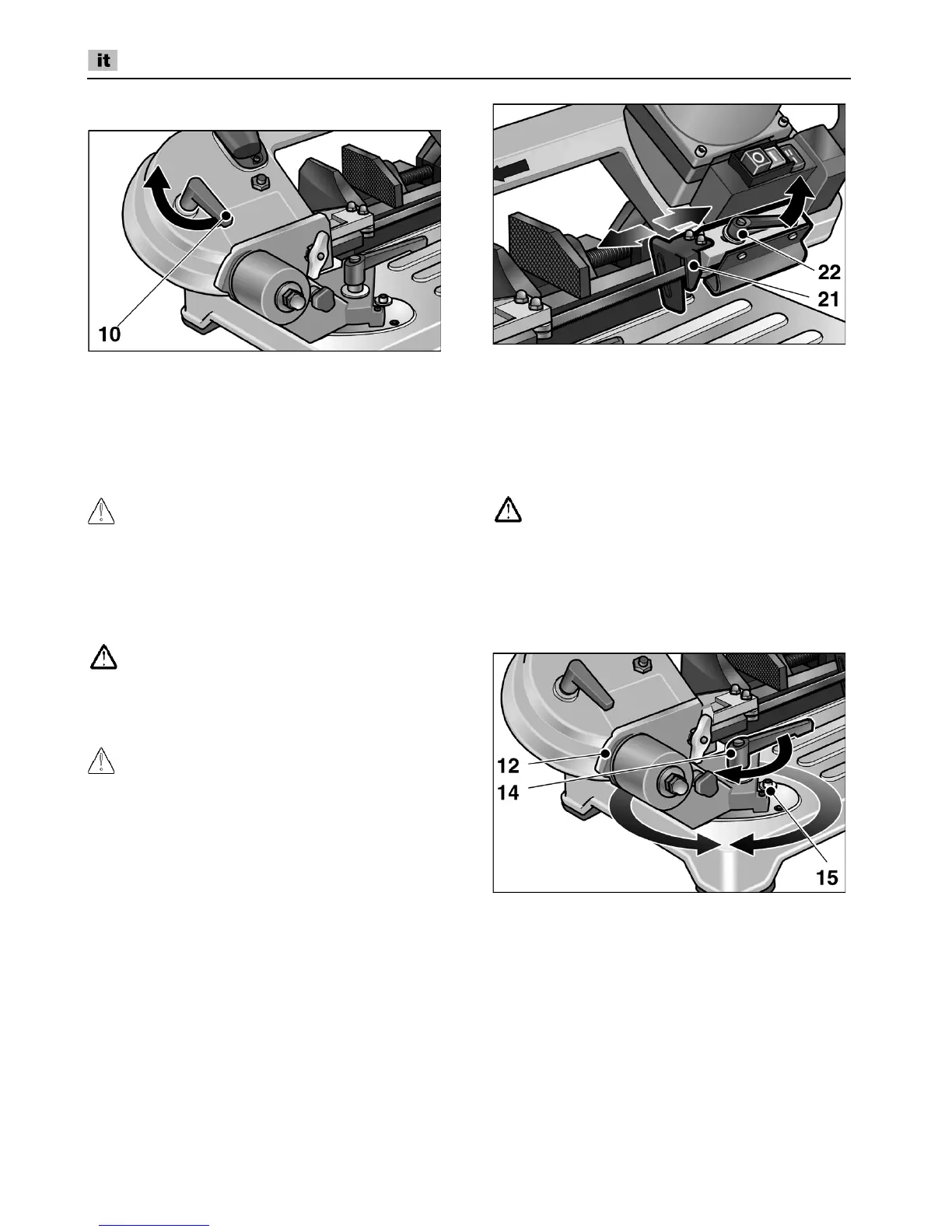 it

10

22
21

12
14
15