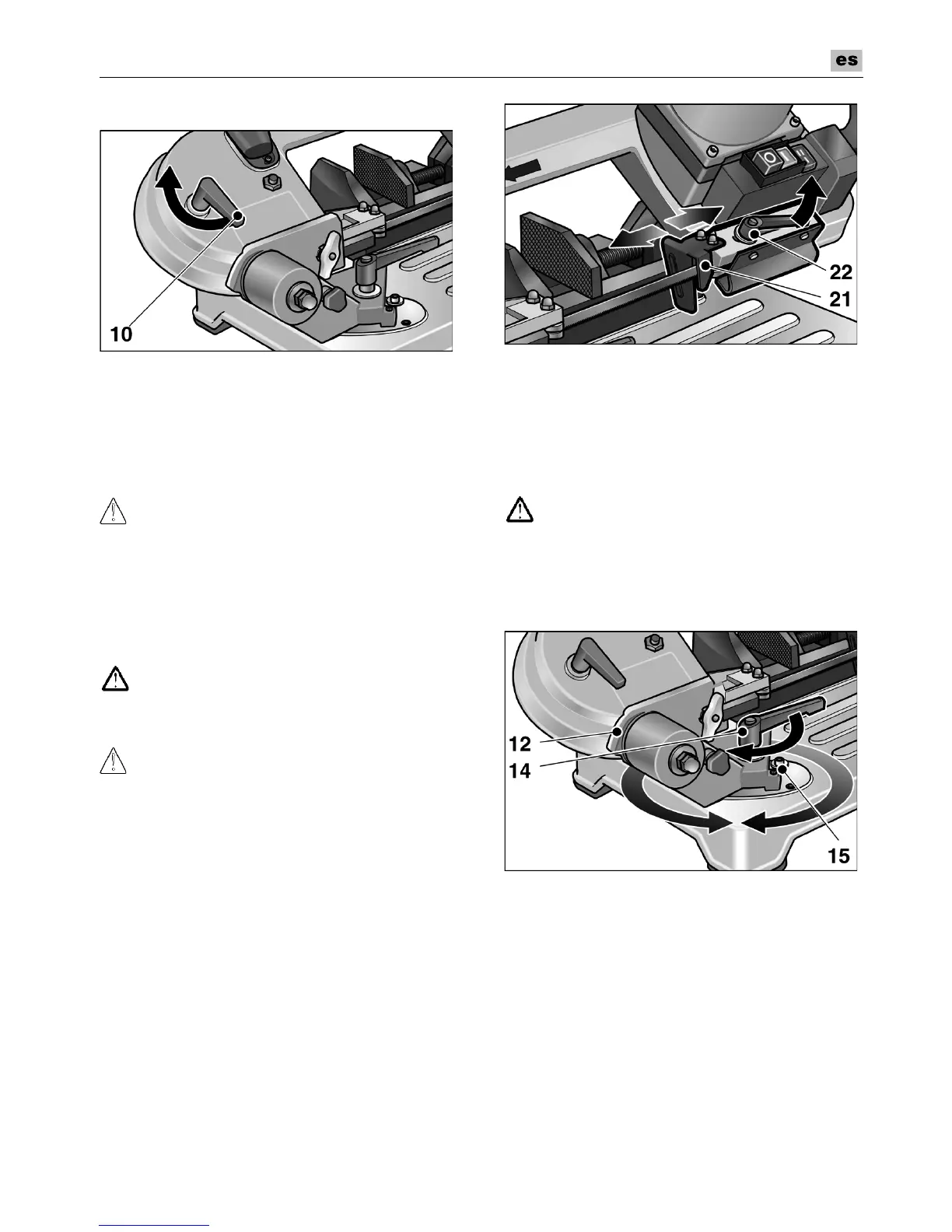 es

10

22
21

12
14
15