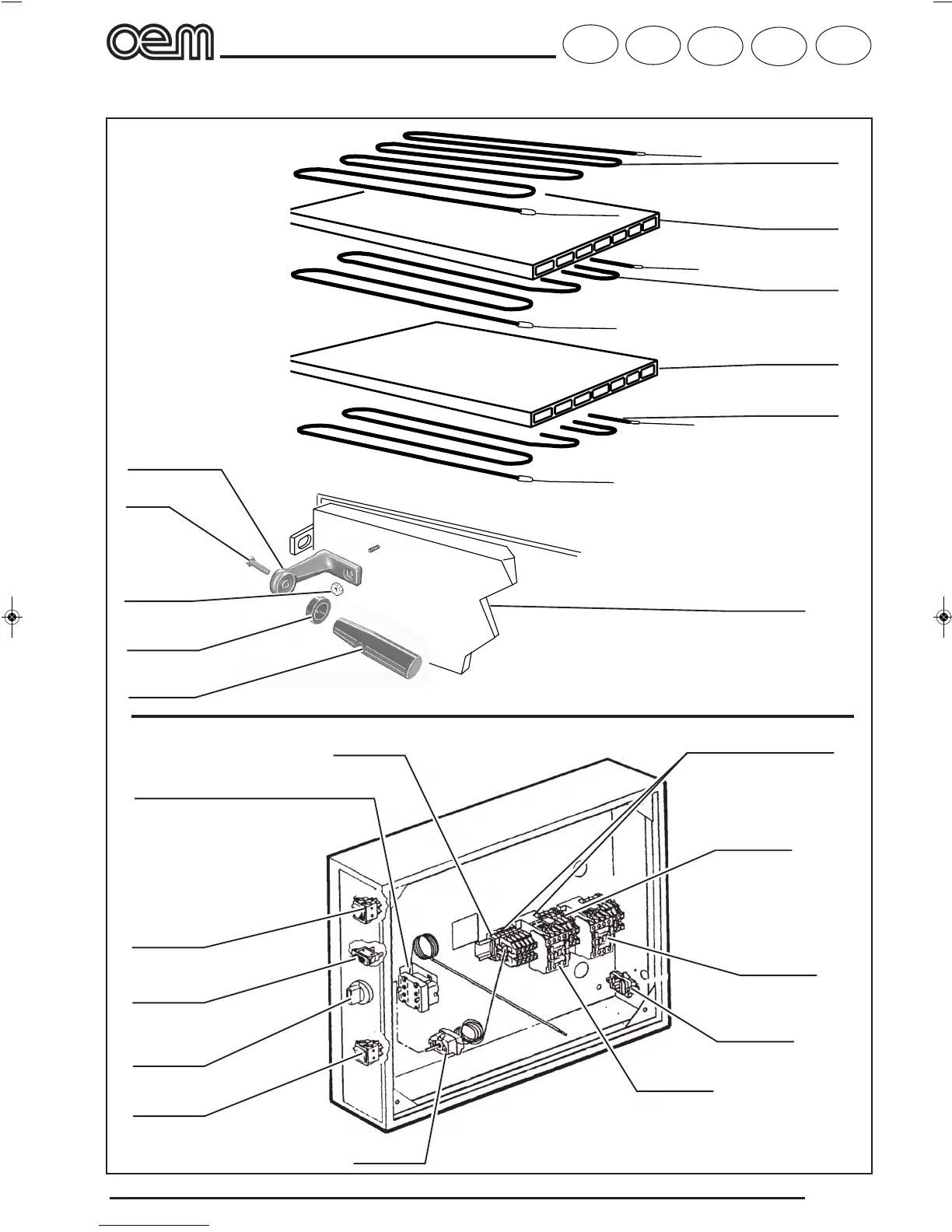 oem