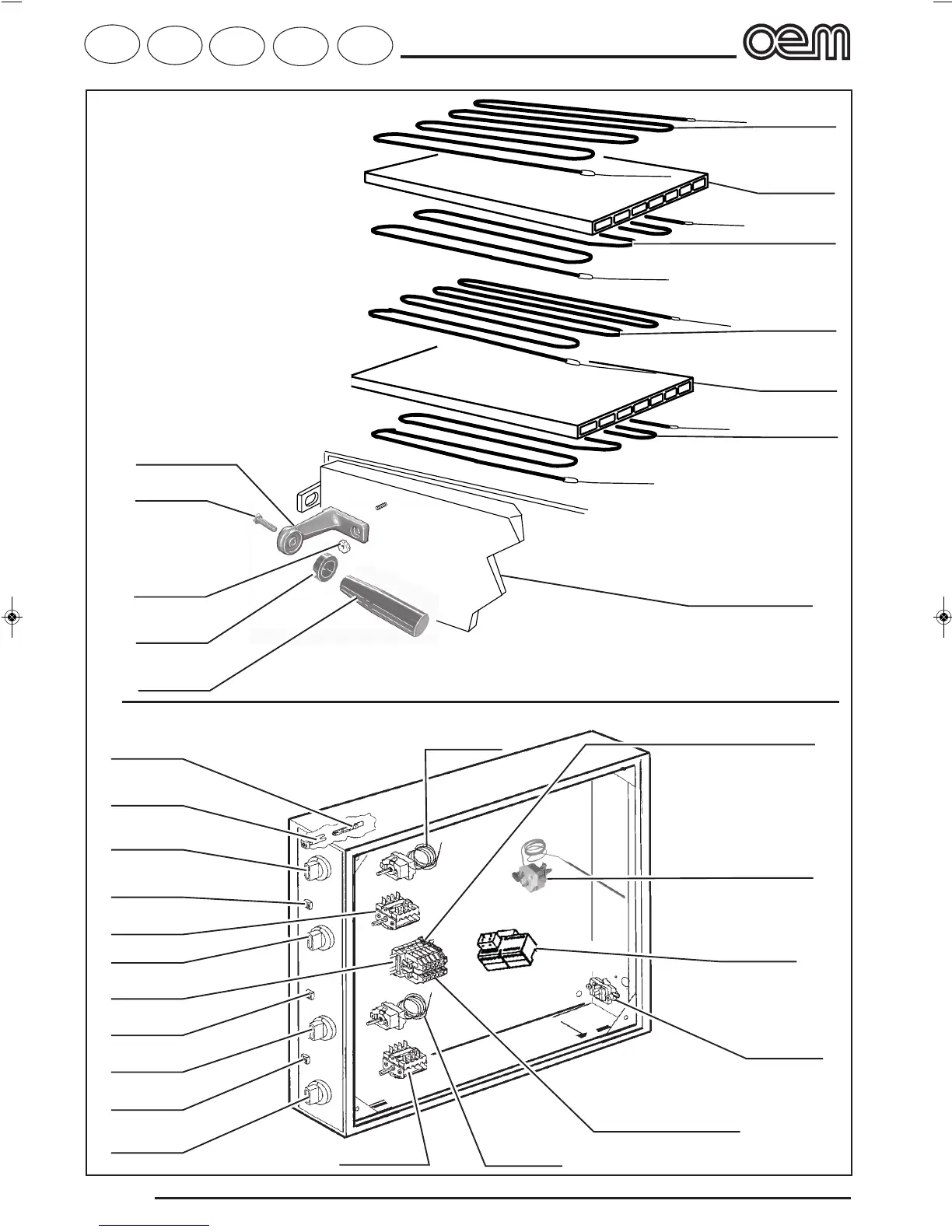 oem