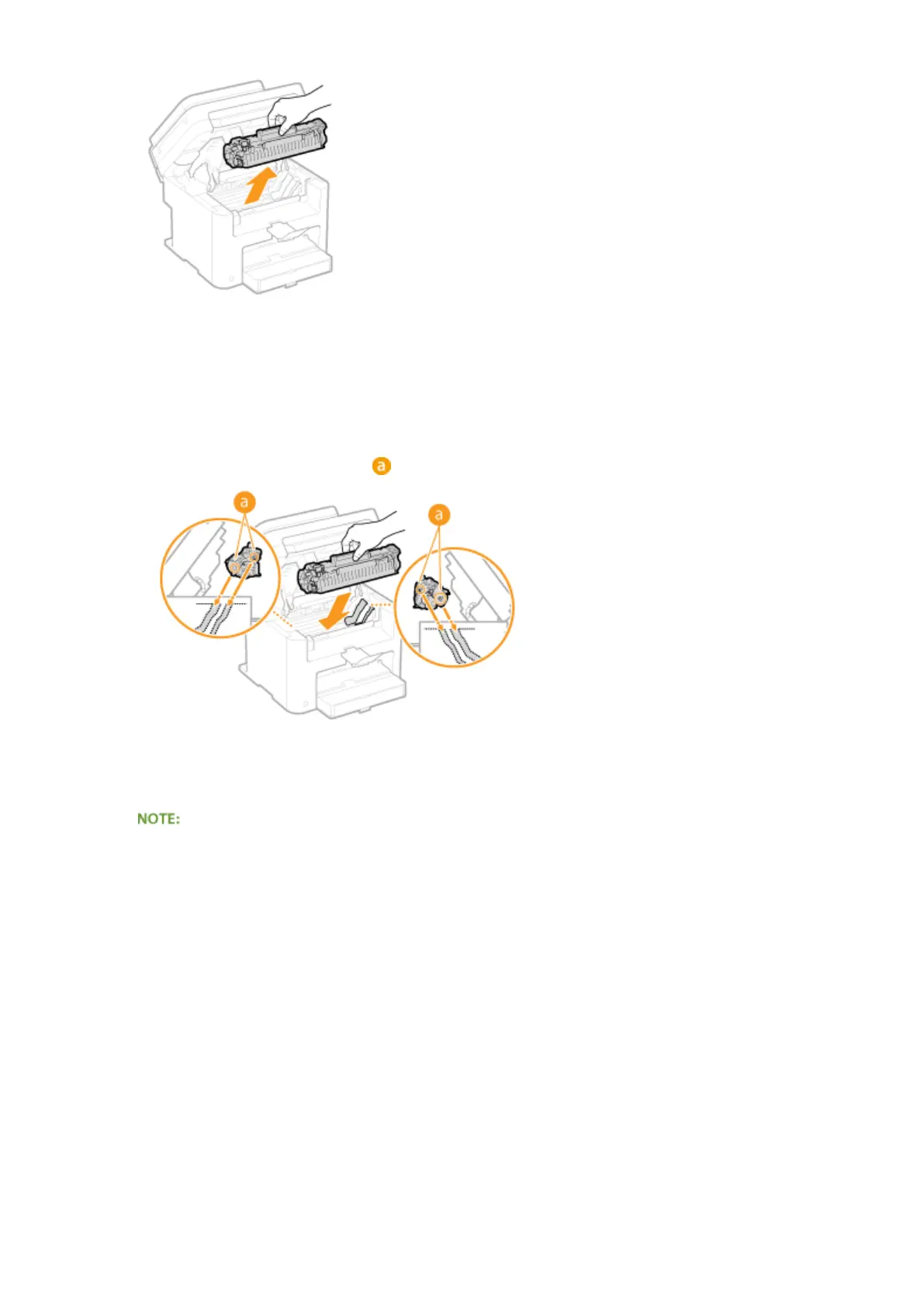 a

a

a

NOTE: