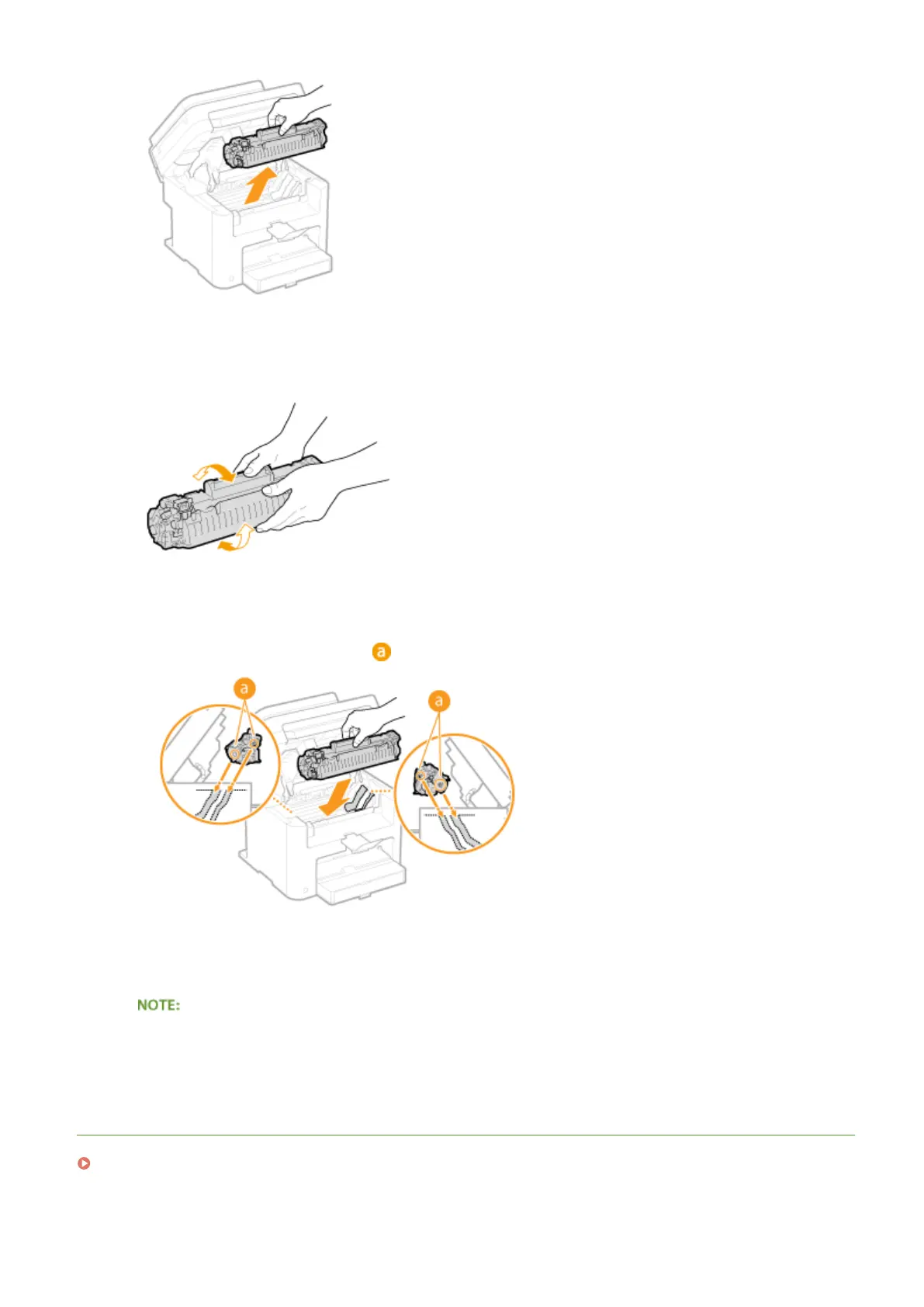 a

a

a

NOTE: