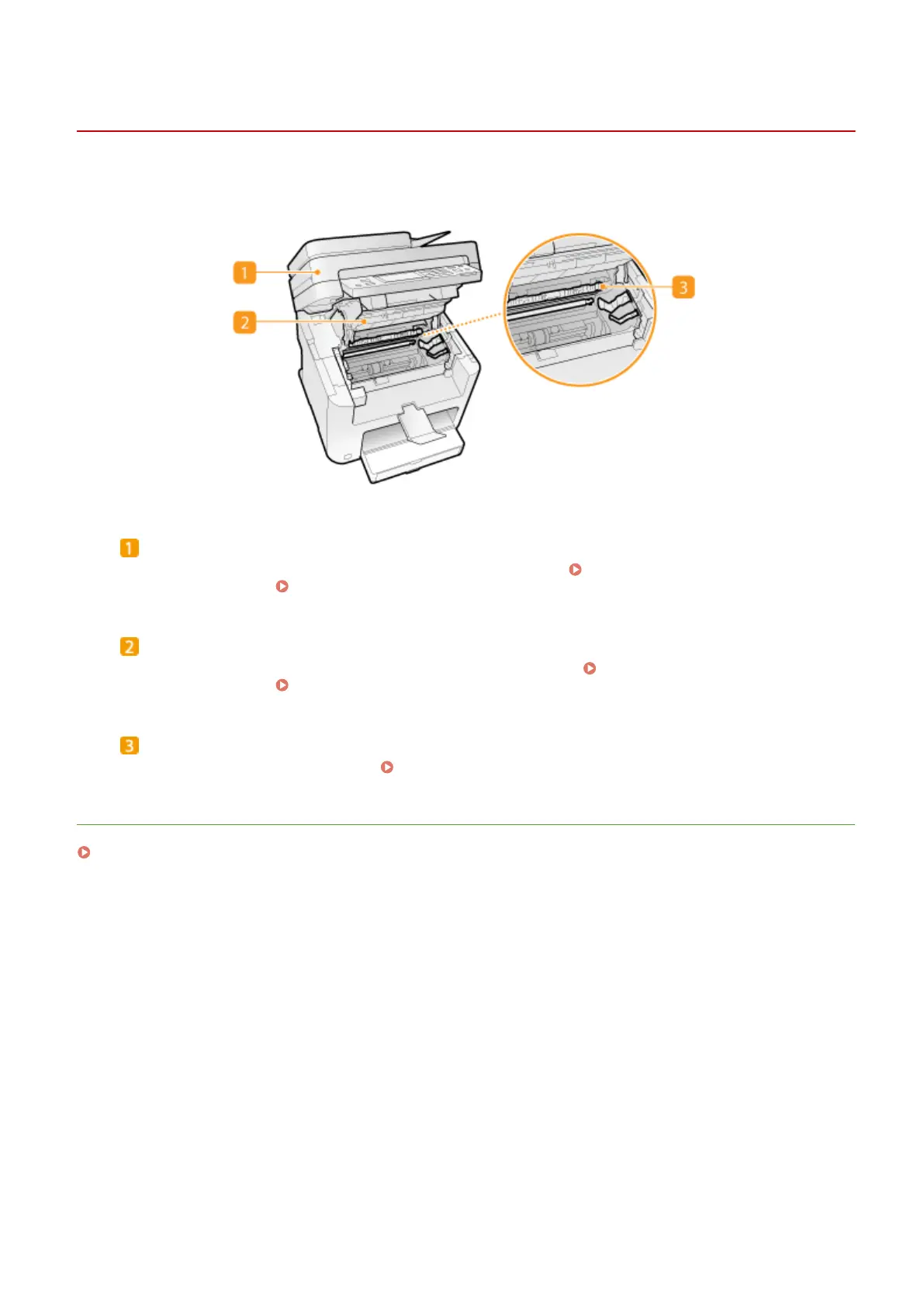 1

2

3

1

2

3