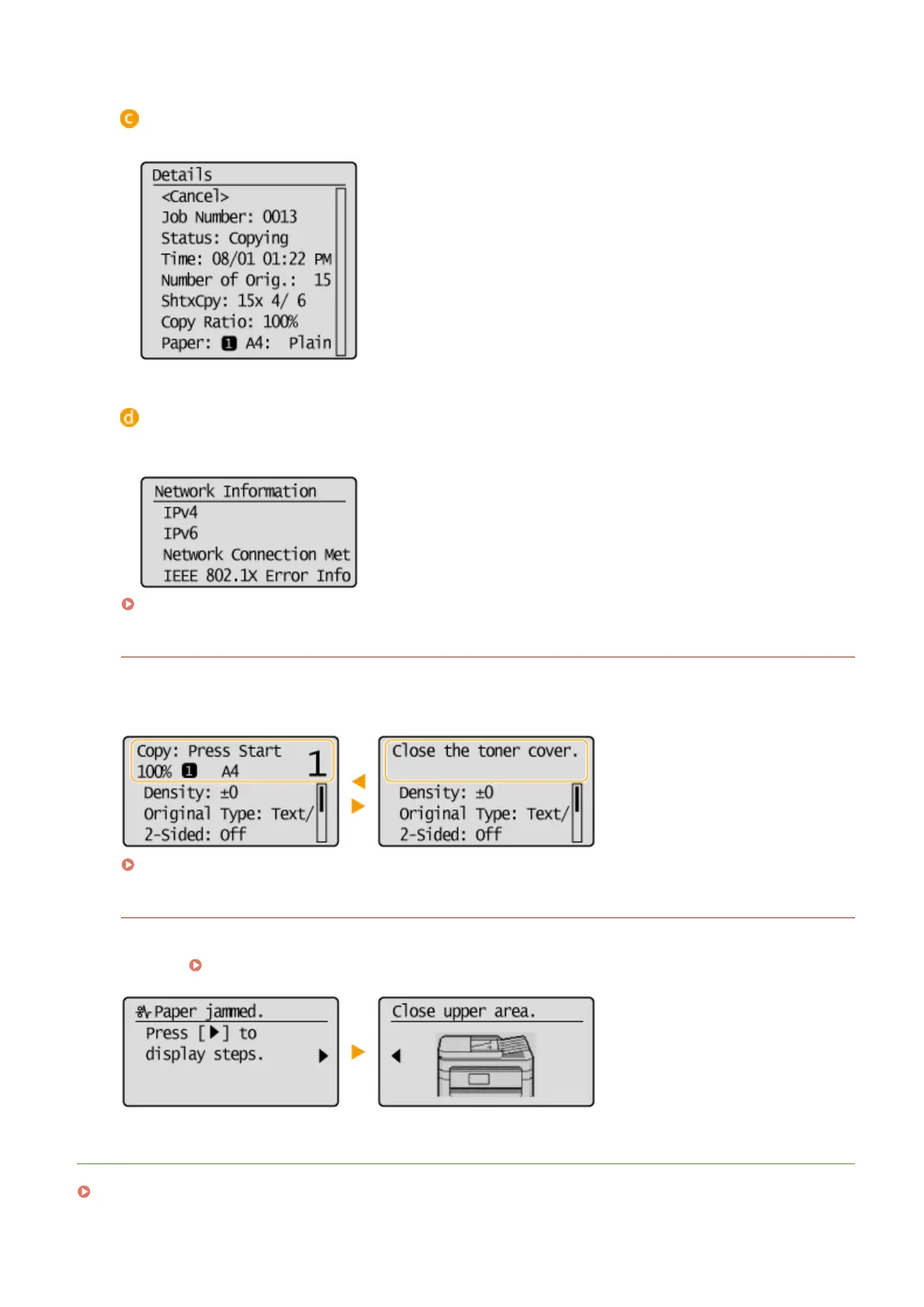 c

Details
<Cancel>
Job Number: 0013
Status: Copying
Time: 08/01 01:22 PM
Number of Orig.: 15
ShtxCpy: 15x 4/ 6
Copy Ratio: 100%
Paper: 1 A4: Plain

d

Network Information
IPv4
IPv6
Network Connection Met
IEEE 802.1X Error Info

Copy: Press Start
100% 1 A4 1
Density: ±0
Original Type: Text/
2-Sided: Off

Close the toner cover.
Density: ±0
Original Type: Text/
2-Sided: Off

Paper jammed.
Press [▶] to
display steps.

Close upper area.