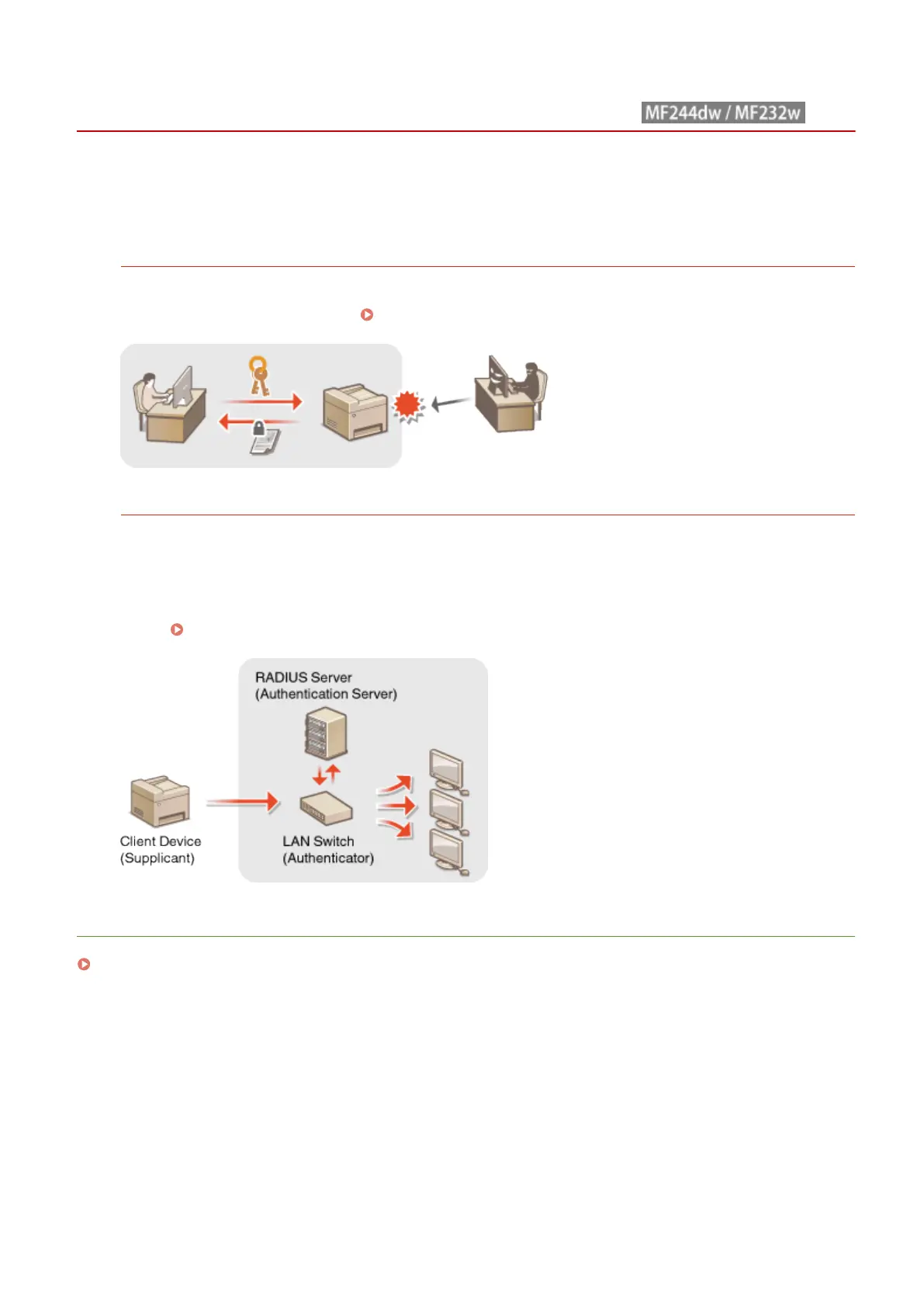 MF244dw / MF232w

RADIUS Server
(Authentication Server)

Client Device
(Supplicant)

LAN Switch
(Authenticator)