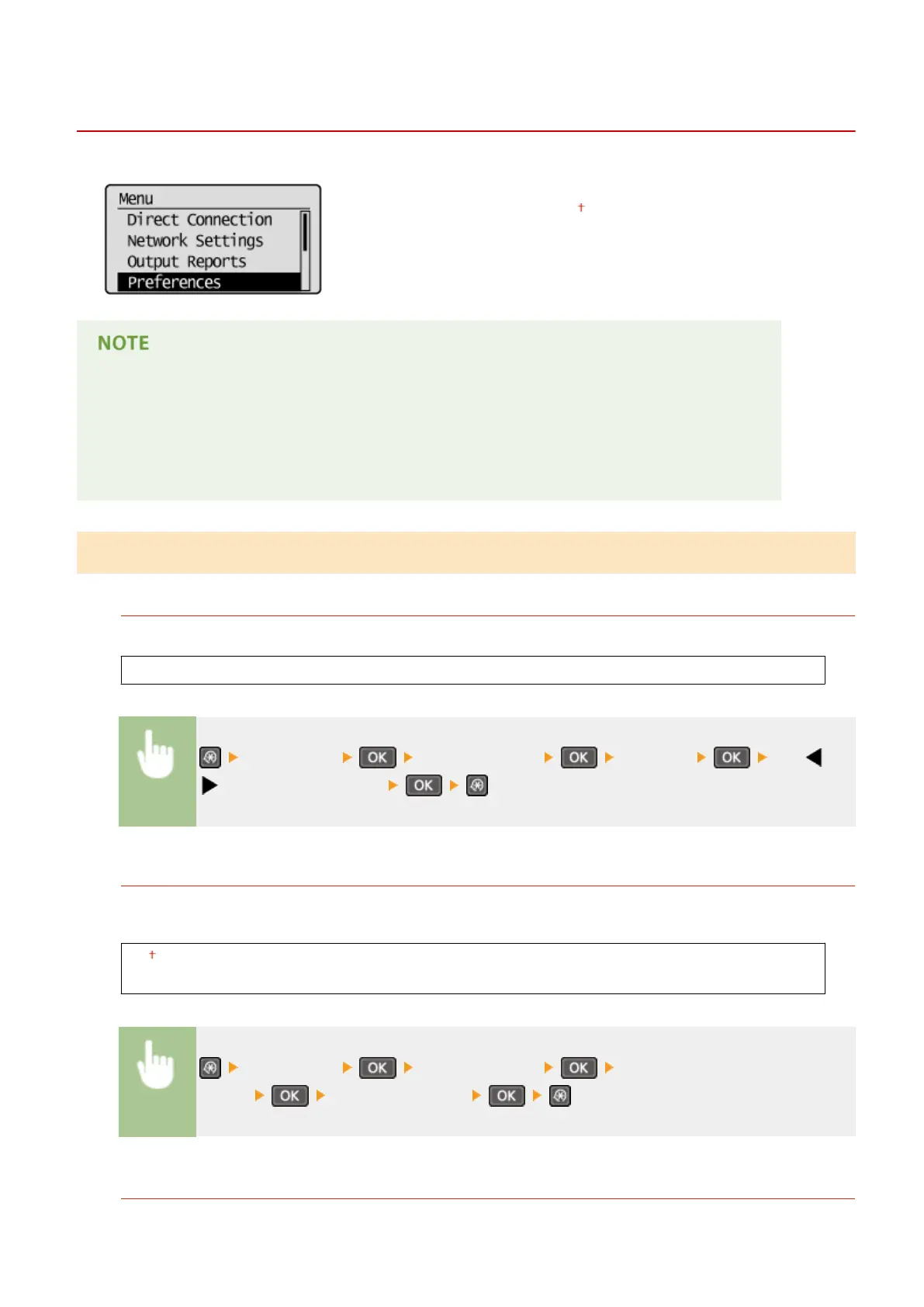 Menu
Direct Connection
Network Settings
Output Reports
Preferences

†

NOTE

OK OK OK

OK

†

OK OK

OK OK