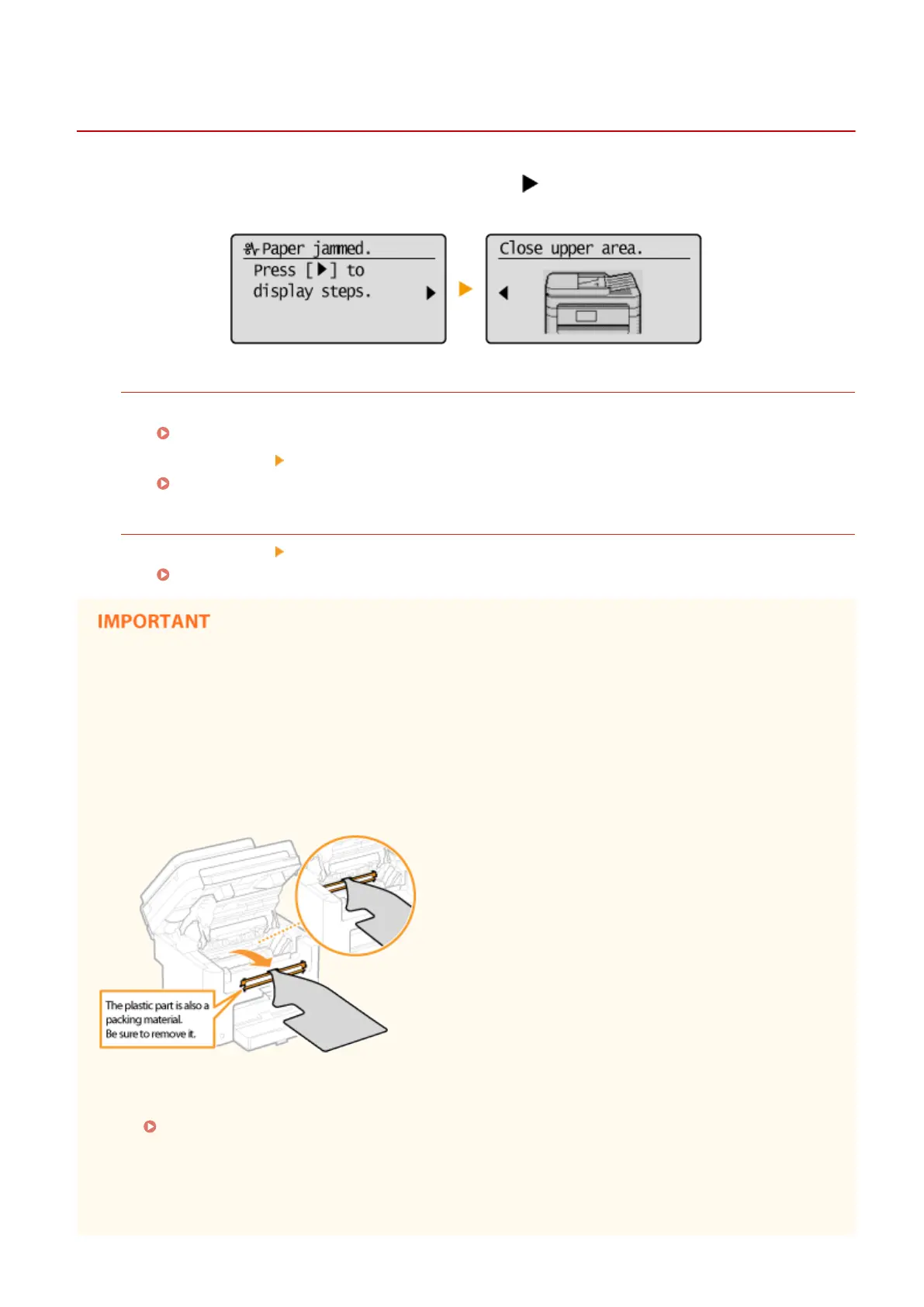 Paper jammed.
Press [▶] to
display steps.

Close upper area.

IMPORTANT

The plastic part is also a packing material.
Be sure to remove it.