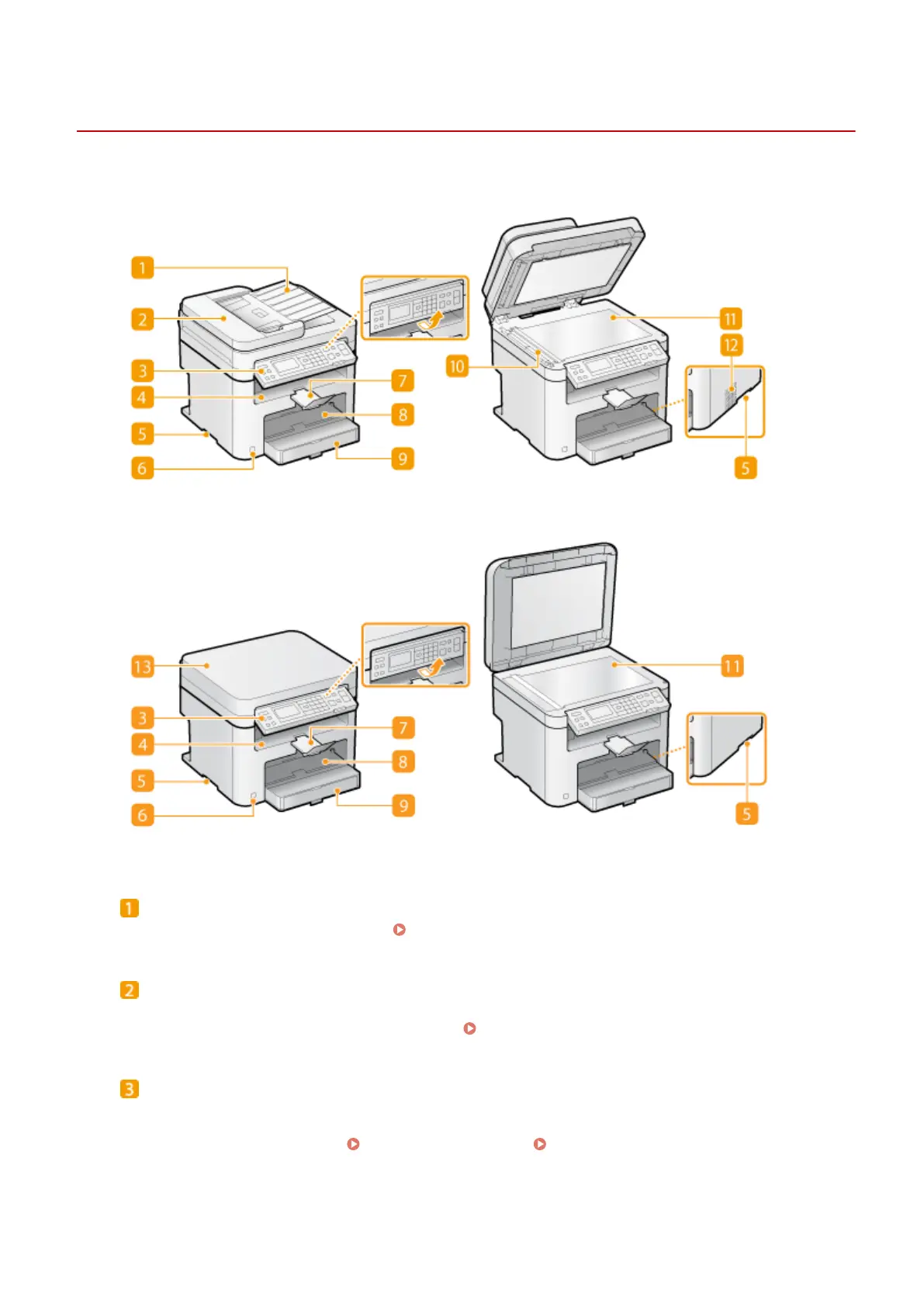 1
2
3
4
5
6
7
8
9
10
11
12
5

13
3
4
5
6
7
8
9
11
5

1

2

3