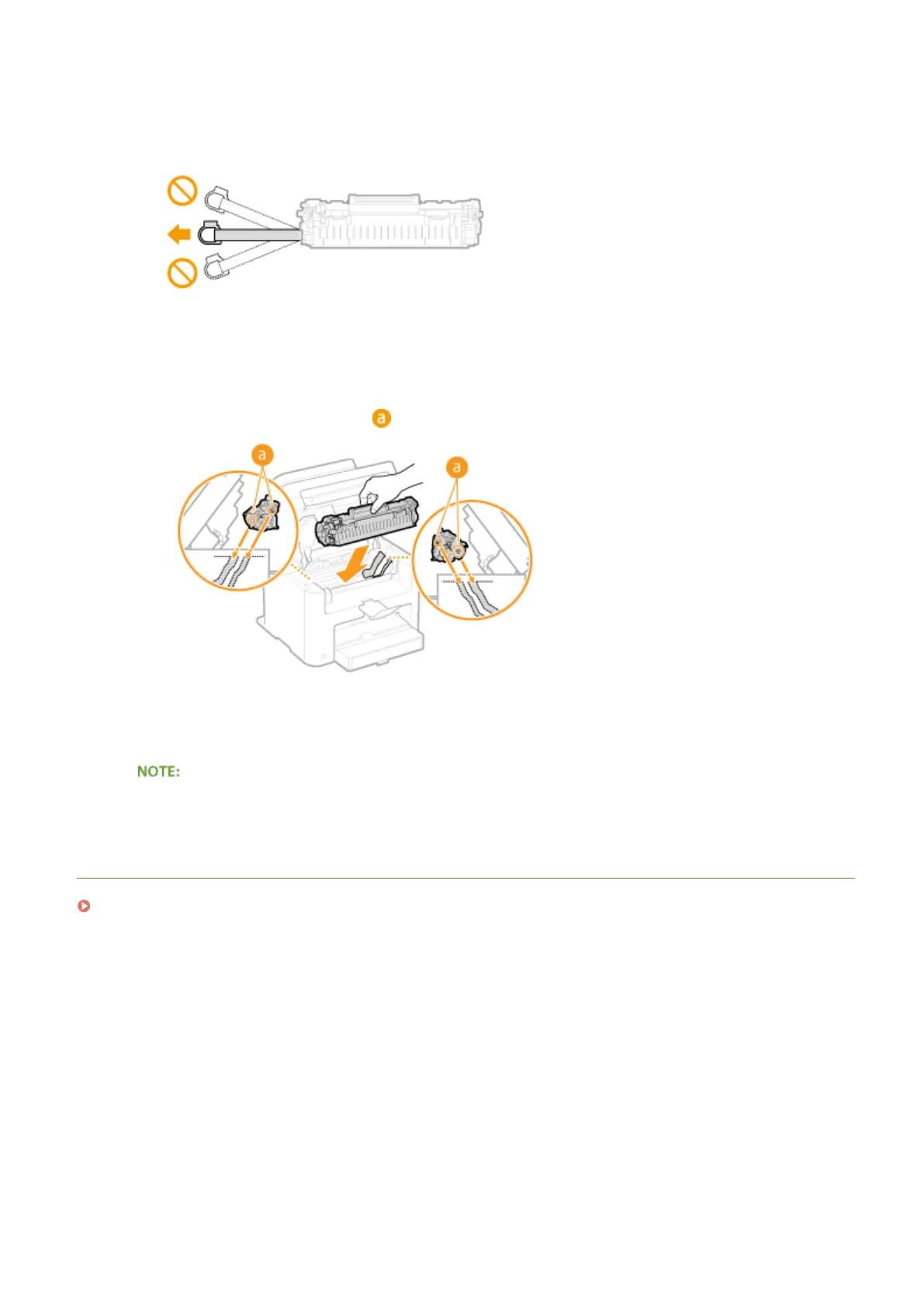 a

a

a

NOTE: