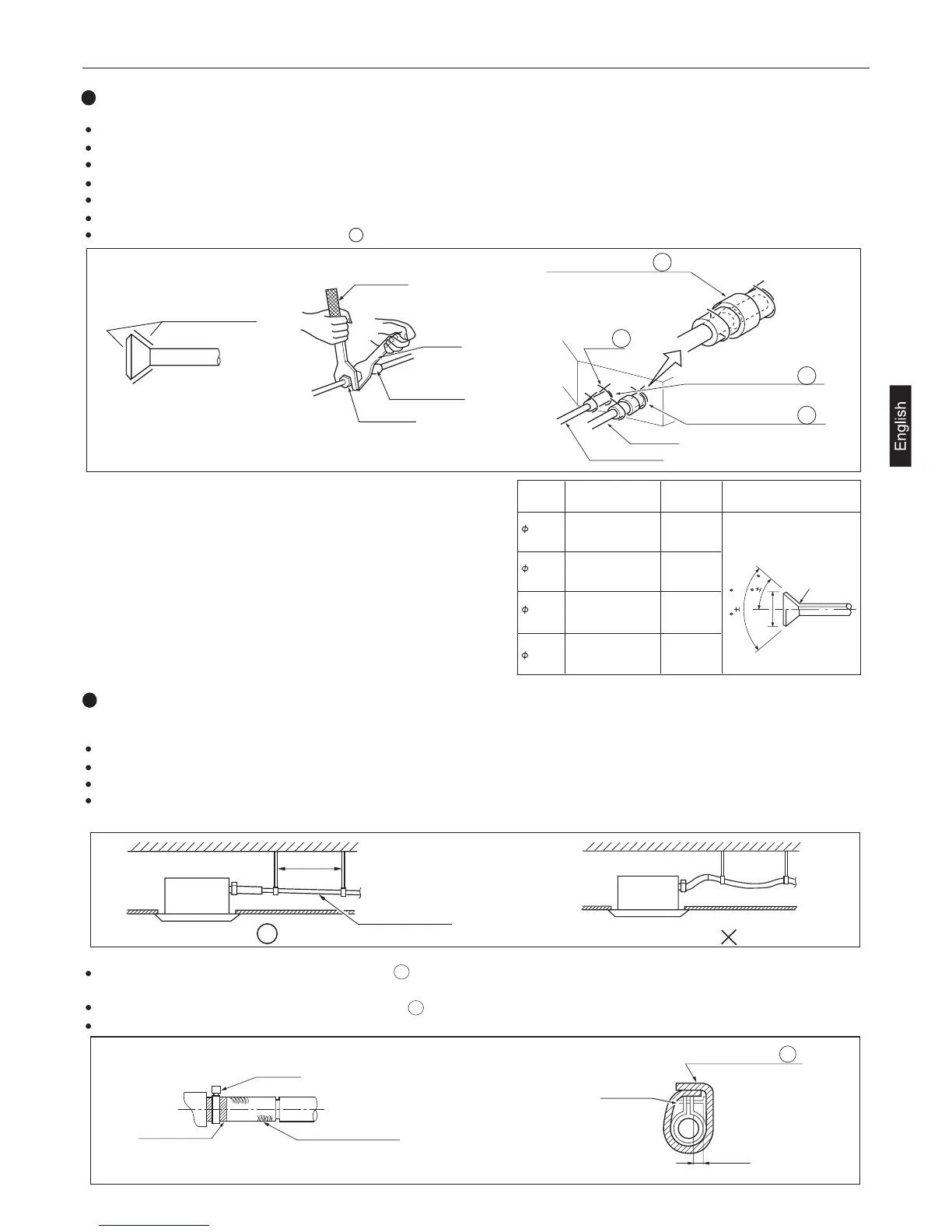 English

$\phi$

$\phi$

$\phi$

$\phi$