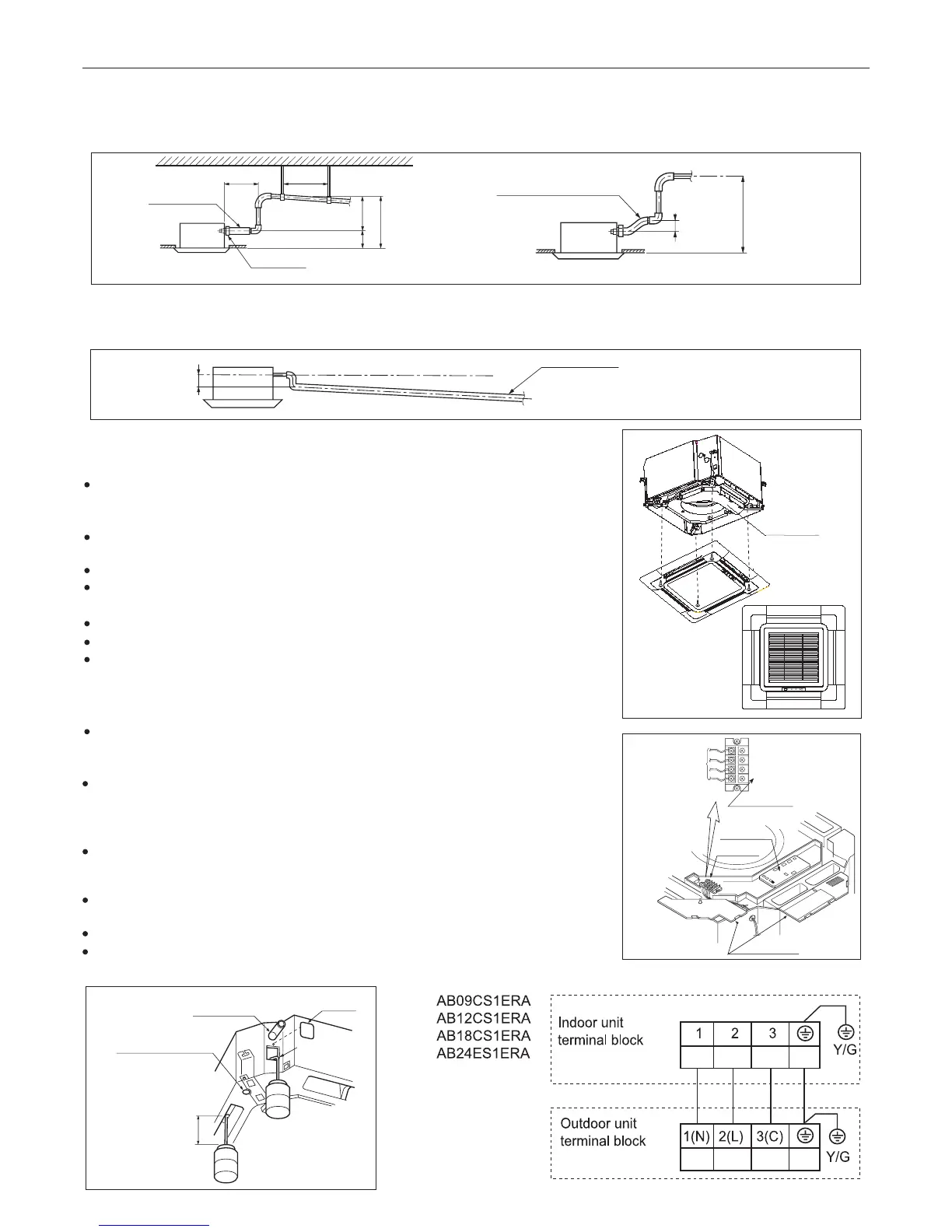 AB09CS1ERA
AB12CS1ERA
AB18CS1ERA
AB24ES1ERA

Indoor unit terminal block

| 1 | 2 | 3 | ⏚ |
|---|---|---|---|
| | | | |

Y/G

Outdoor unit terminal block

| 1(N) | 2(L) | 3(C) | ⏚ |
|---|---|---|---|
| | | | |

Y/G