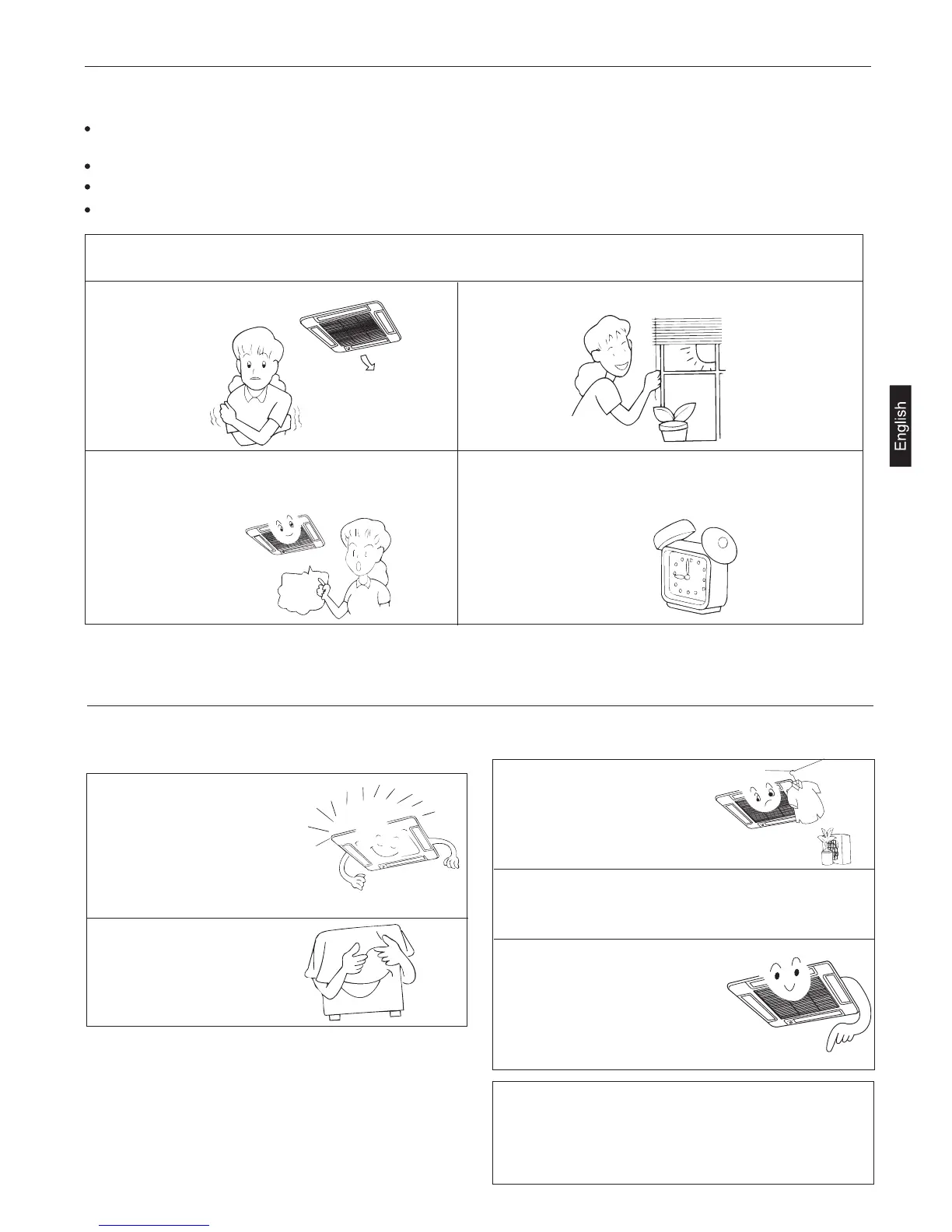 English