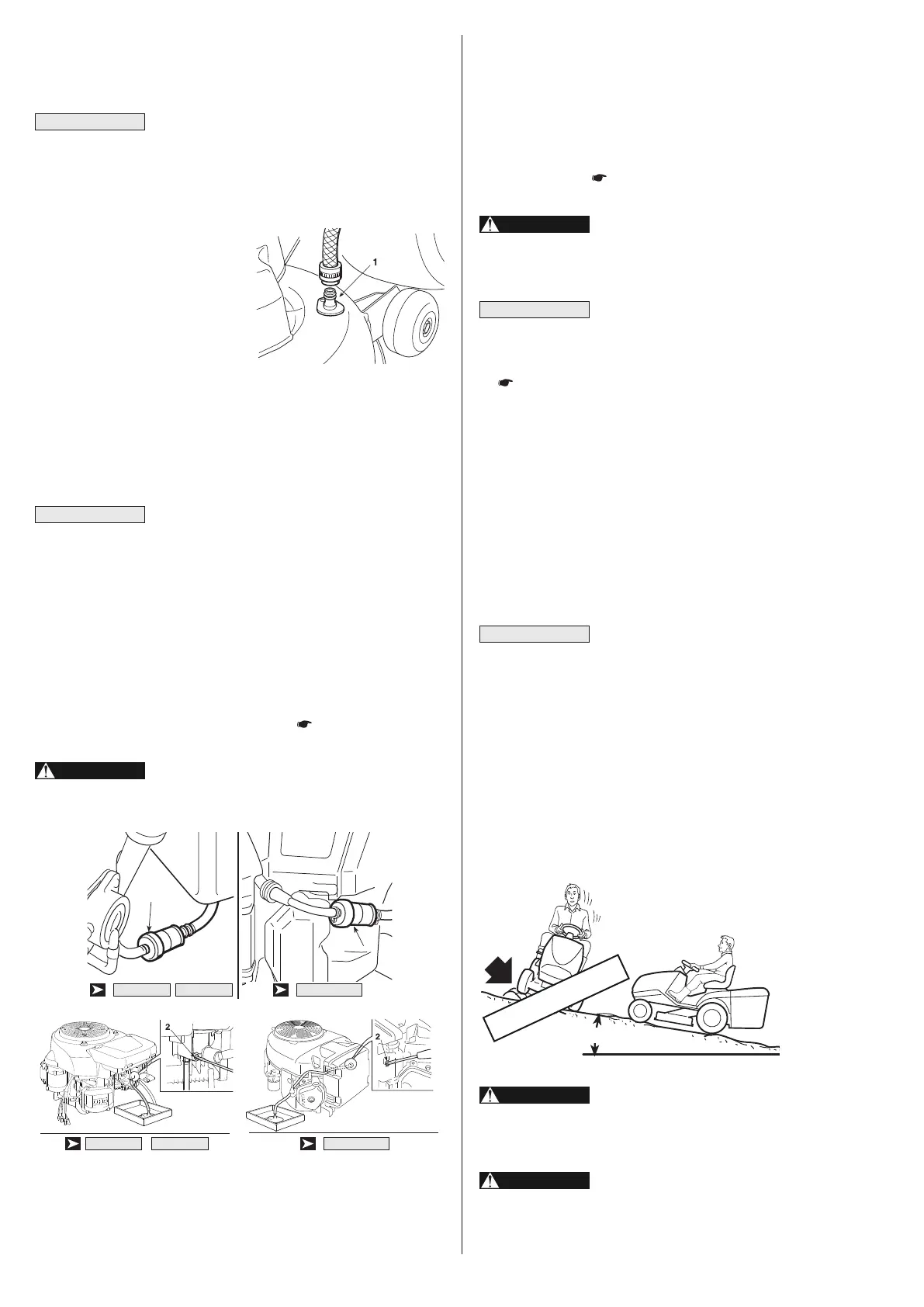 1

2

2