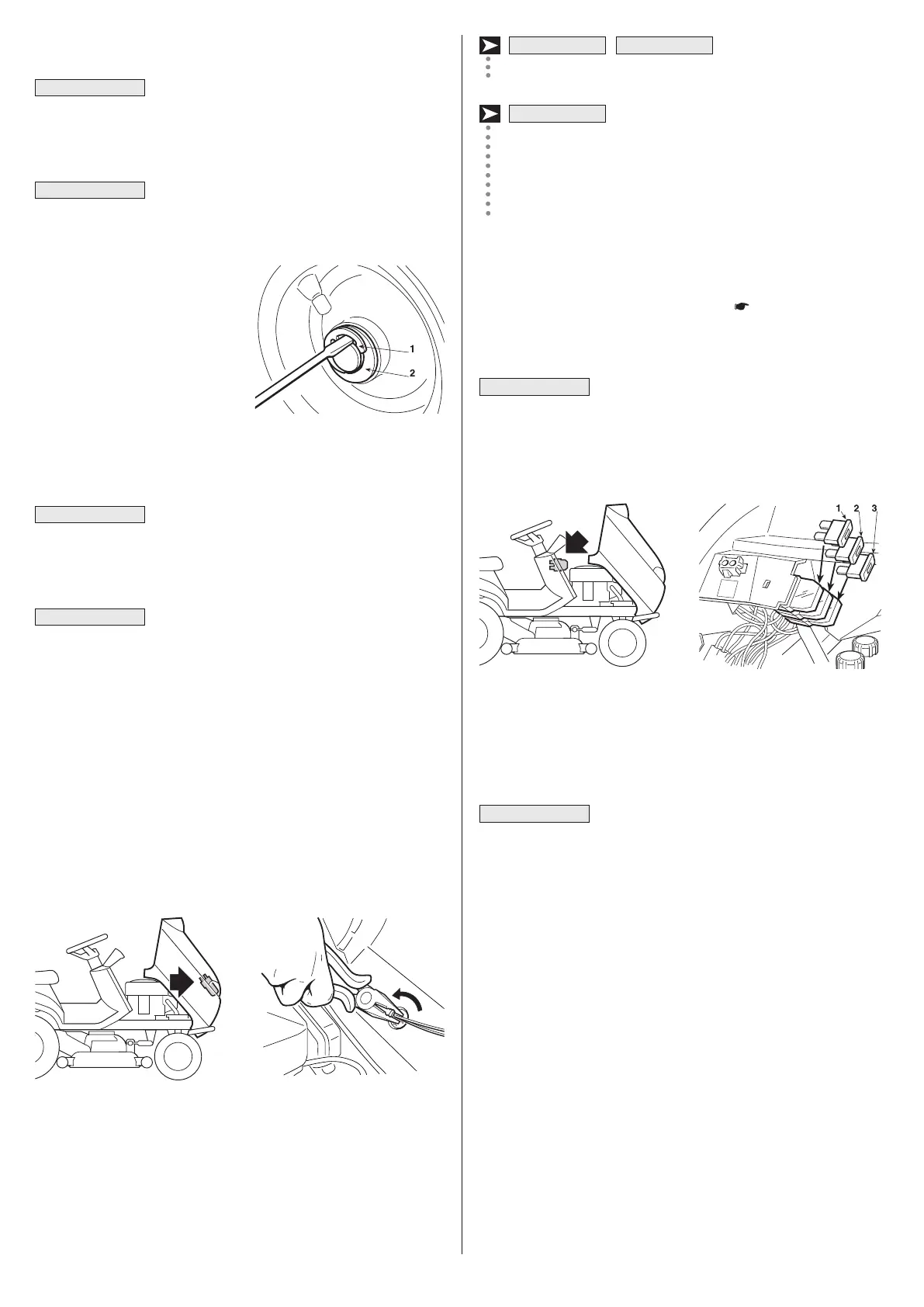 1

2

1 2 3