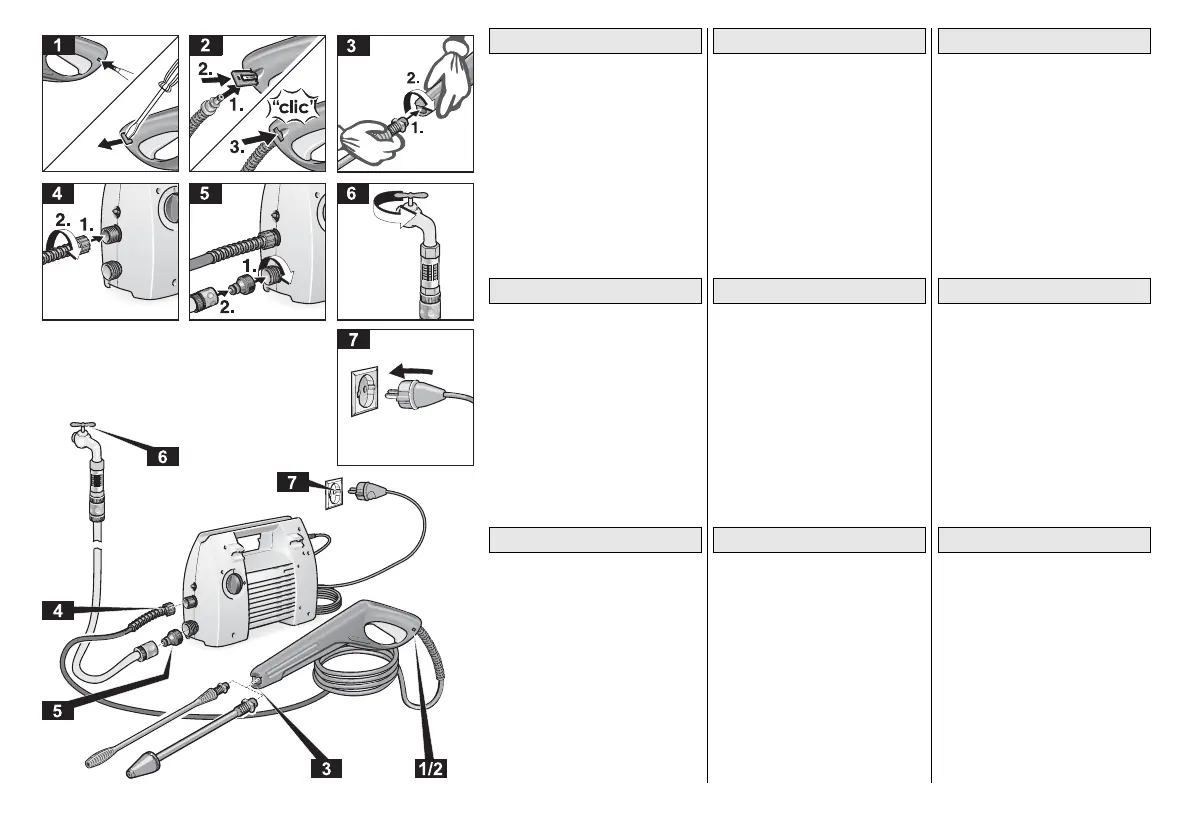 1

2

2.

1.

"clic"

3.

3

2.

1.

4

2.

1.

5

1.

2.

6

7

6

7

4

5

3

1/2