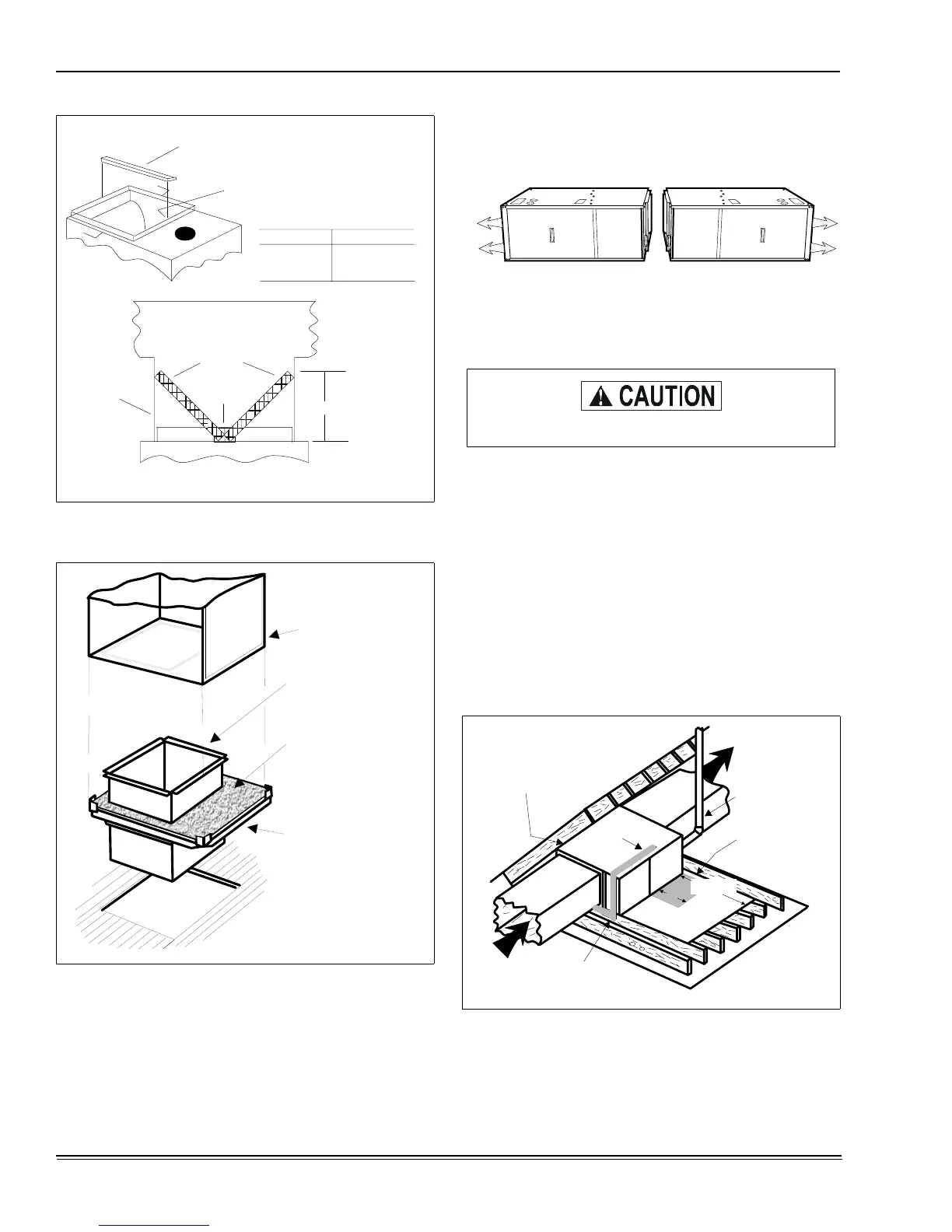 CAUTION