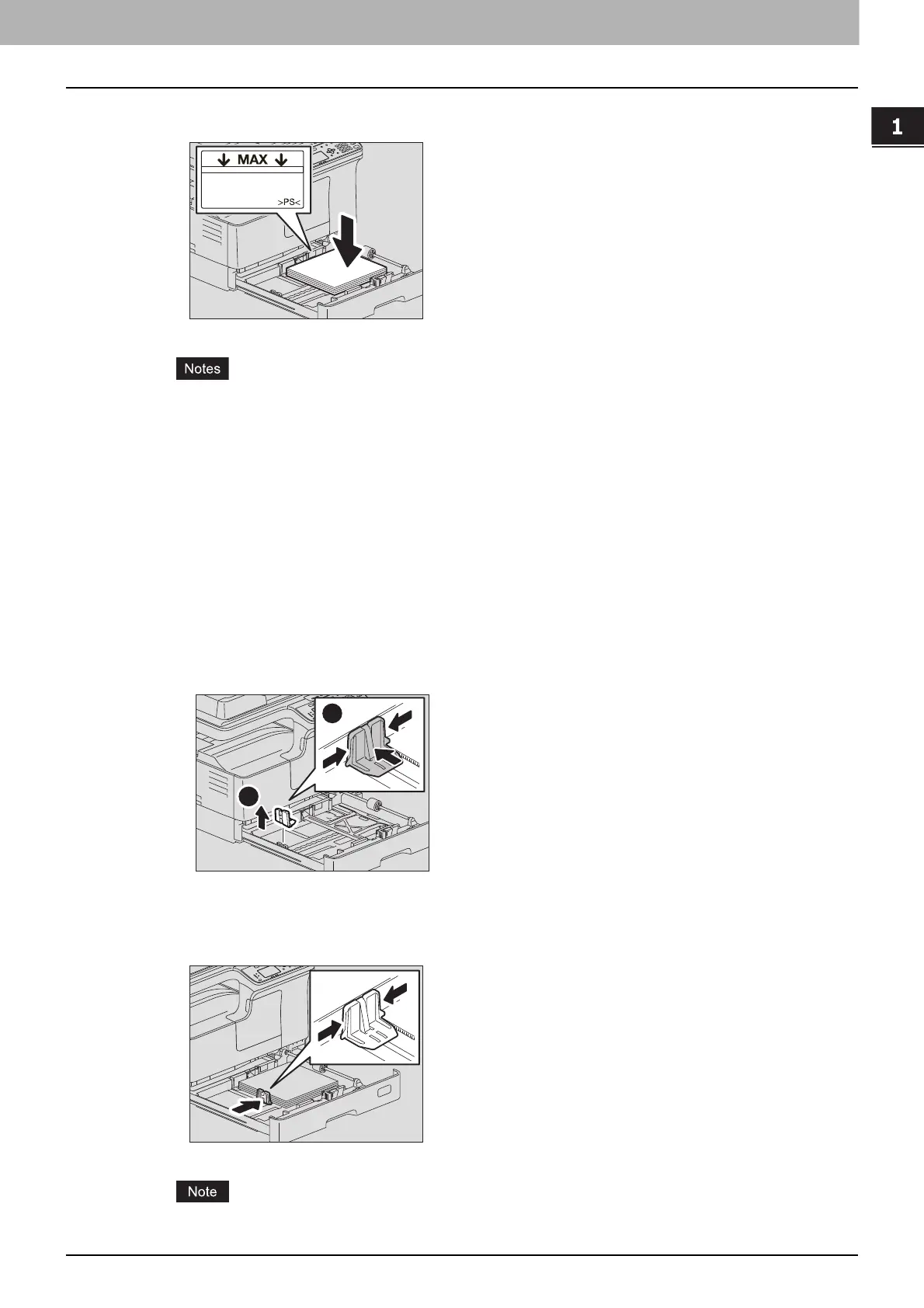 1

MAX

>PS<

Notes

Note