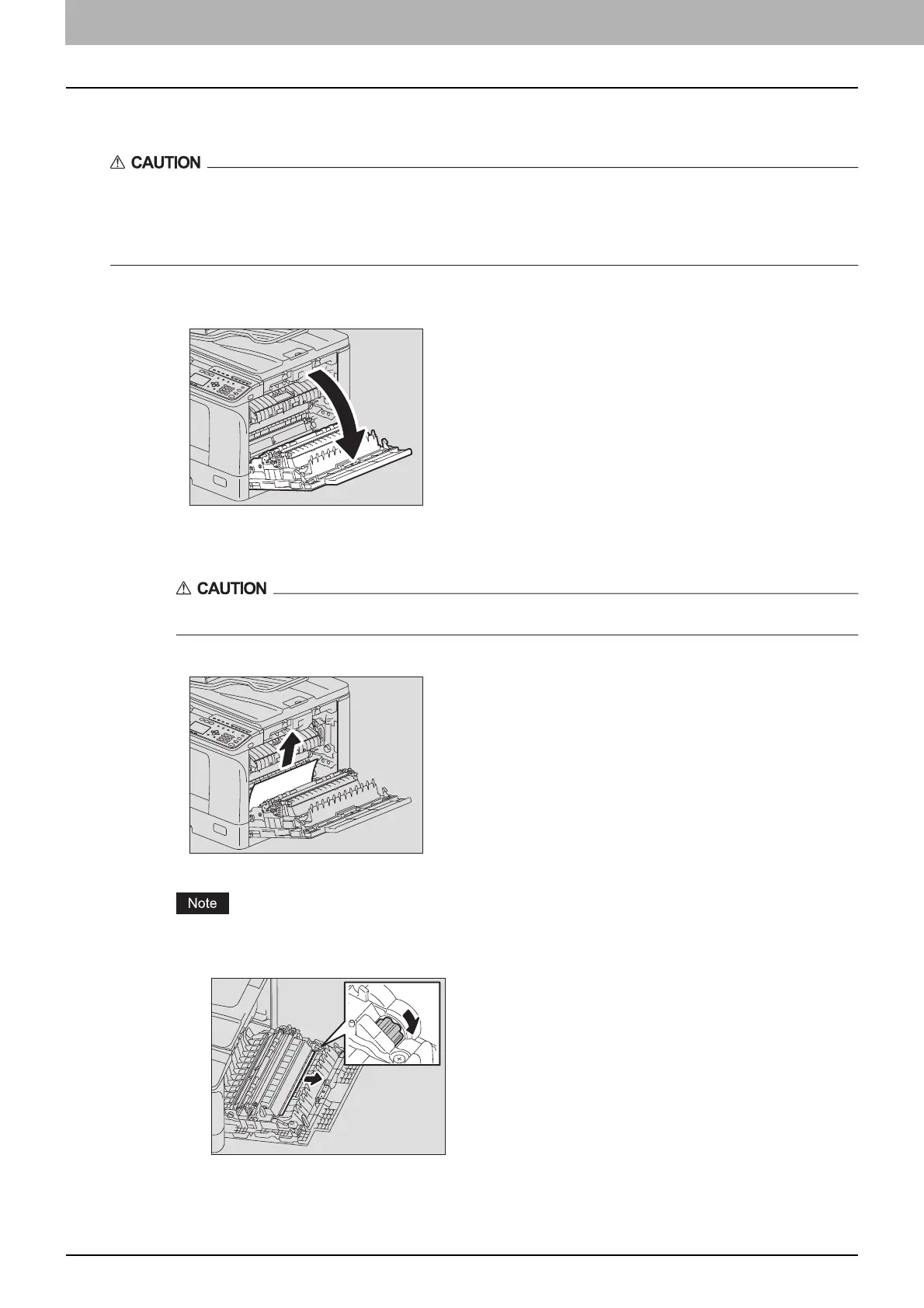 ⚠ CAUTION

⚠ CAUTION

Note