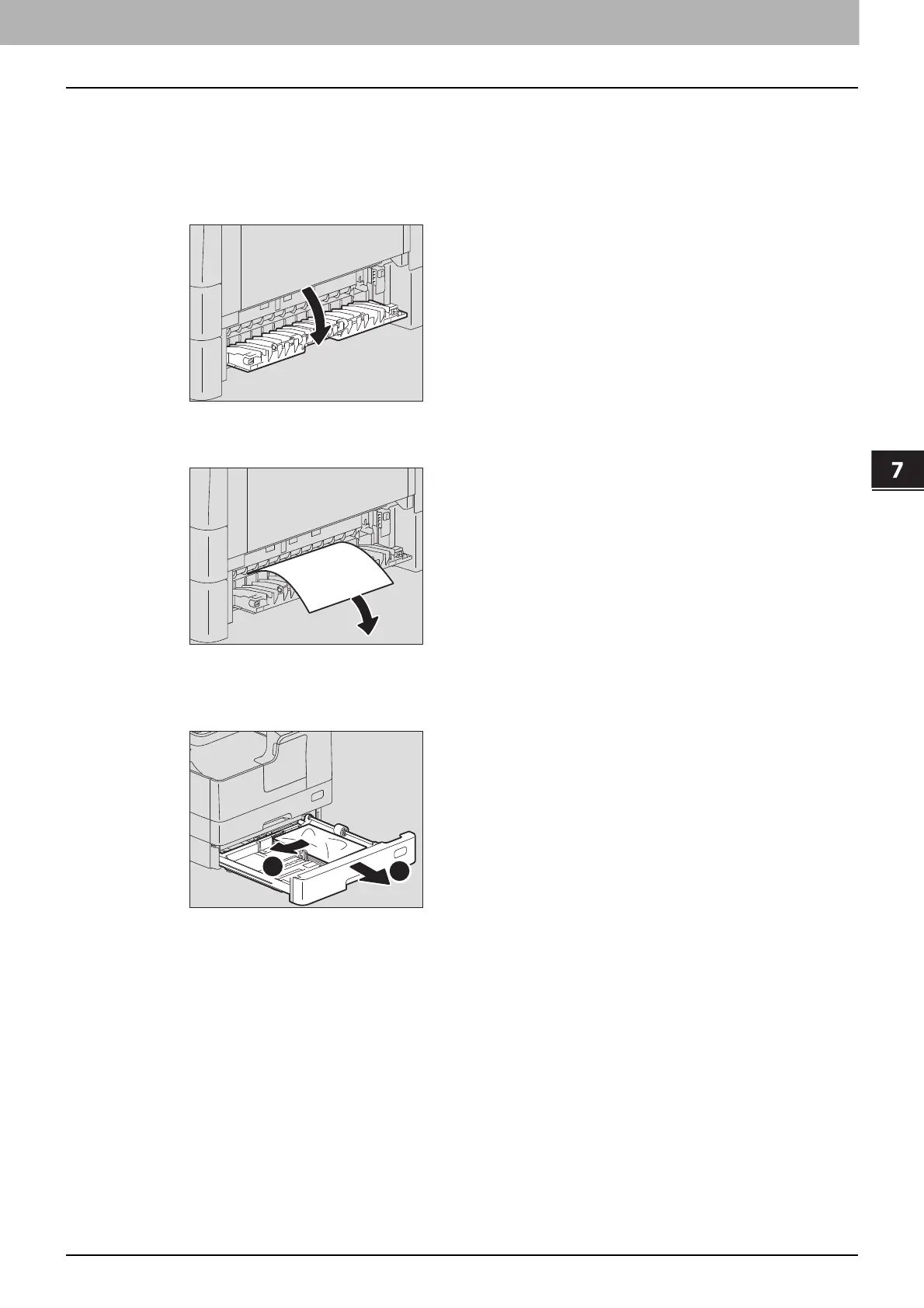 7