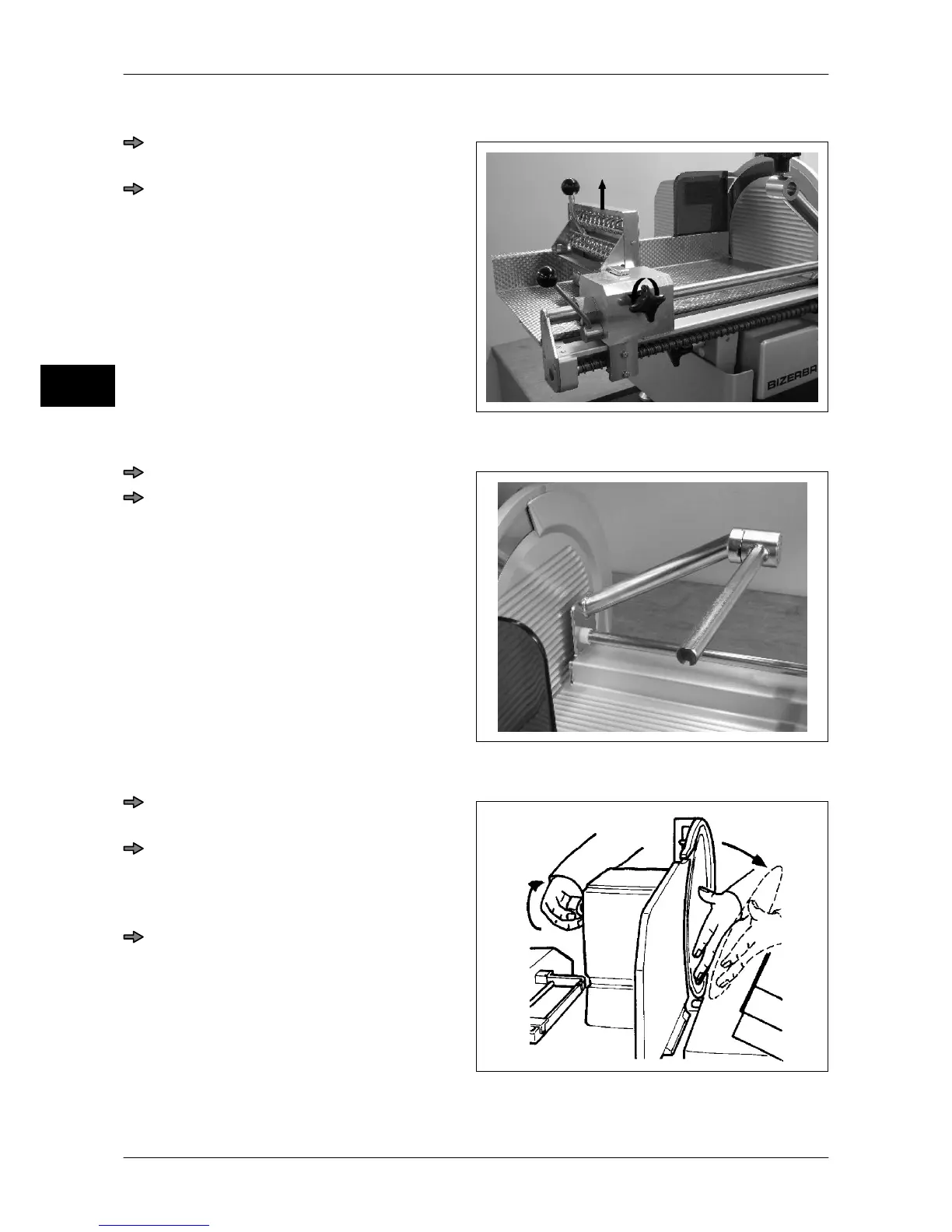 BIZERBA