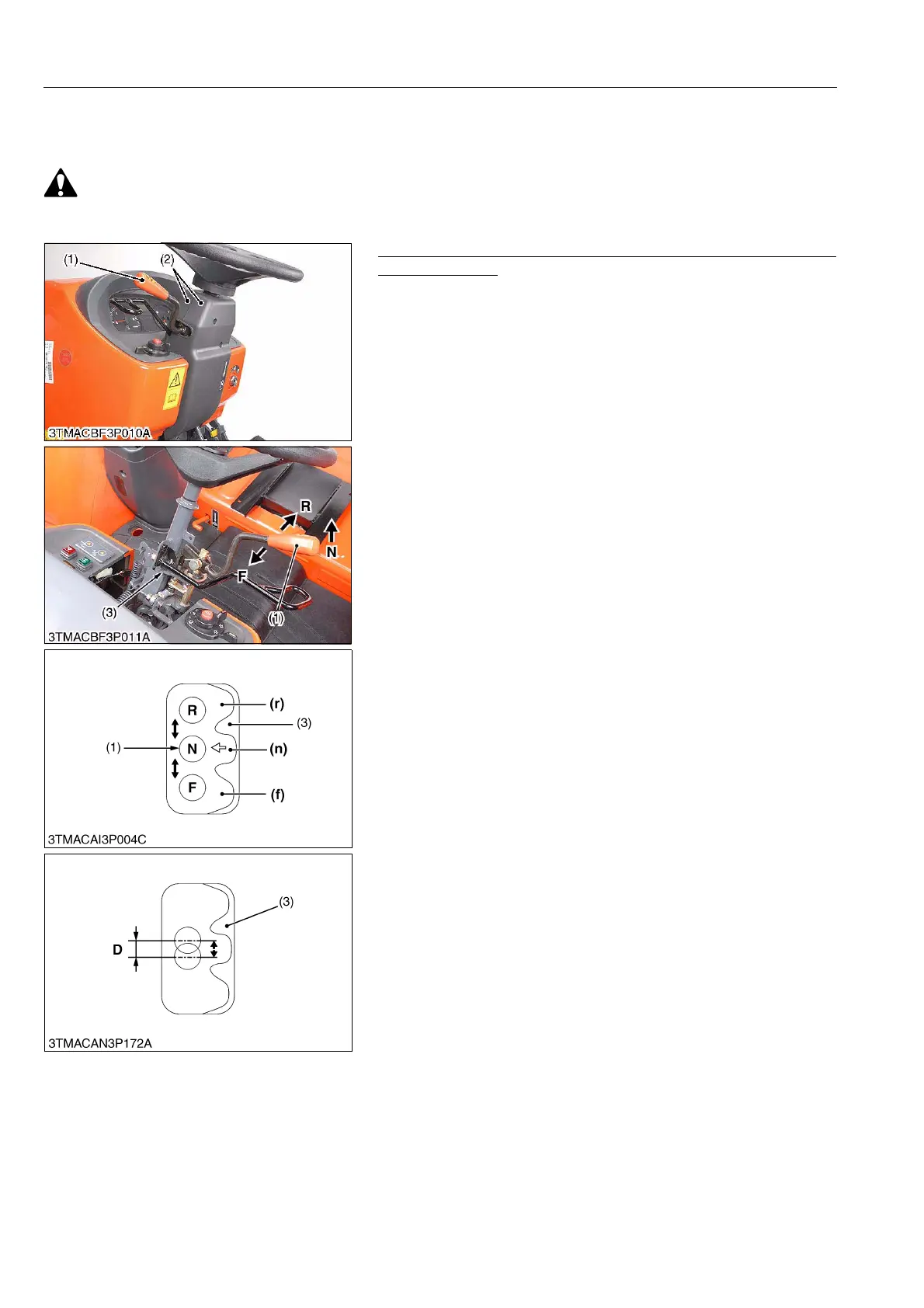 (1)

(2)

3TMACBF3P010A

R

N

F

(3)

(1)

3TMACBF3P011A

R

N

F

(1)

(r)

(3)

(n)

(f)

3TMACAI3P004C

(3)

D

3TMACAN3P172A