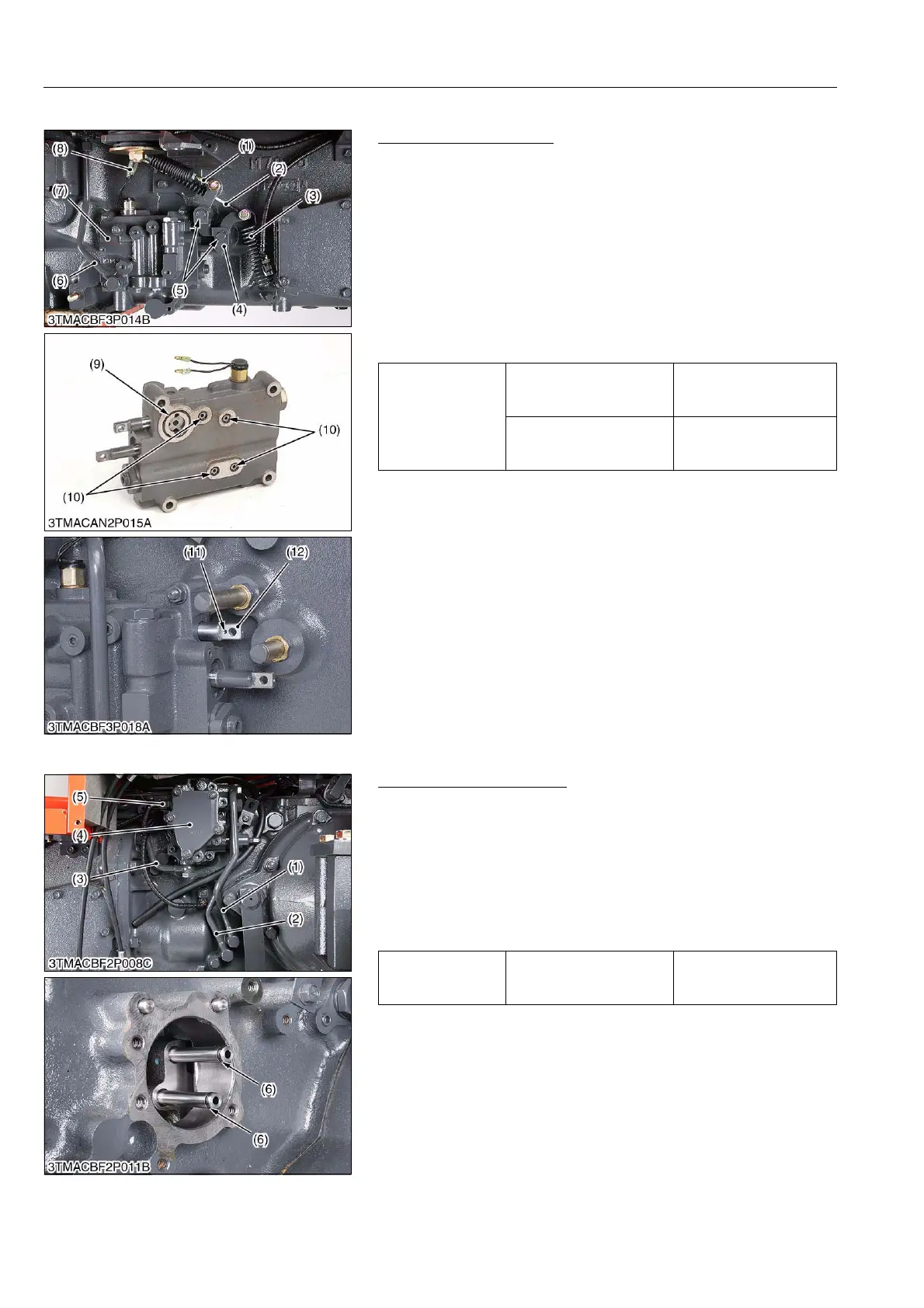 (8)
(1)
(2)
(3)
(7)
(6)
(5)
(4)
3TMACBF3P014B

(9)
(10)
(10)
3TMACAN2P015A

(11)
(12)
3TMACBF3P018A

(5)
(4)
(3)
(1)
(2)
3TMACBF2P008C

(6)
(6)
3TMACBF2P011B